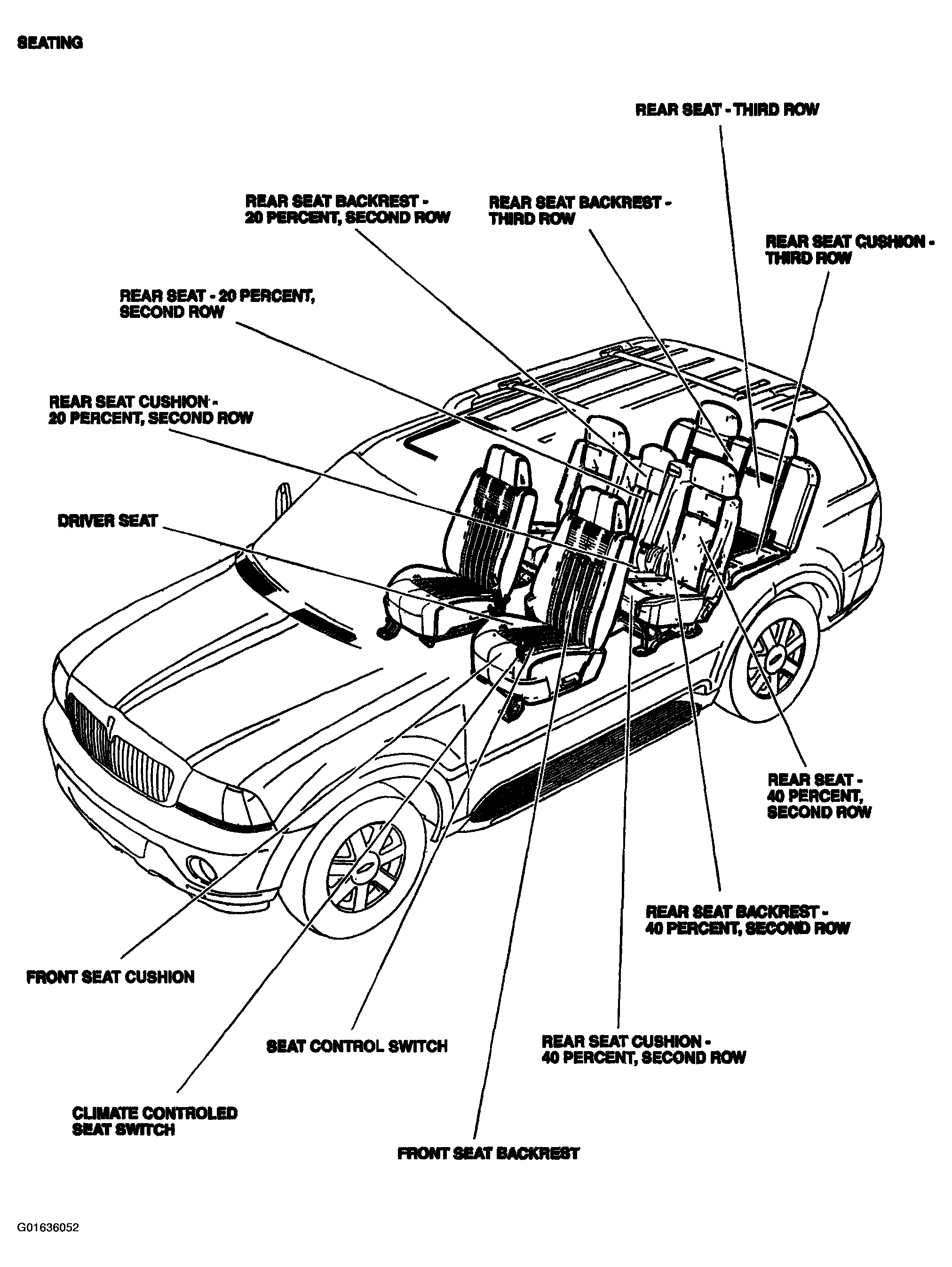 SEATING

REAR SEAT - THIRD ROW

REAR SEAT BACKREST - 20 PERCENT, SECOND ROW

REAR SEAT BACKREST - THIRD ROW

REAR SEAT CUSHION - THIRD ROW

REAR SEAT - 20 PERCENT, SECOND ROW

REAR SEAT CUSHION - 20 PERCENT, SECOND ROW

DRIVER SEAT

REAR SEAT - 40 PERCENT, SECOND ROW

REAR SEAT BACKREST - 40 PERCENT, SECOND ROW

FRONT SEAT CUSHION

SEAT CONTROL SWITCH

REAR SEAT CUSHION - 40 PERCENT, SECOND ROW

CLIMATE CONTROLED SEAT SWITCH

FRONT SEAT BACKREST

G01636052