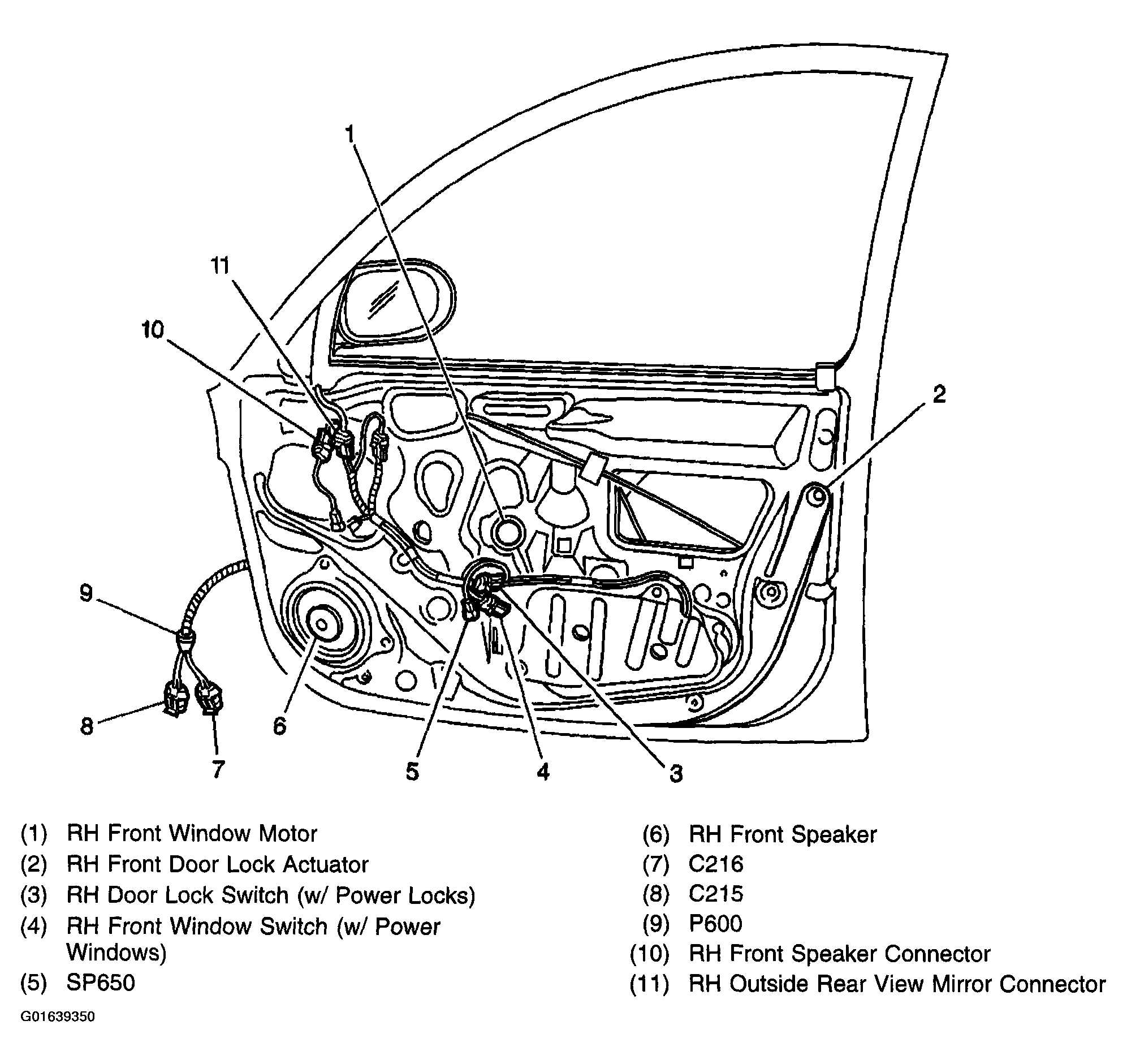 1
11
10
2
9
8
7
6
5
4
3

(1) RH Front Window Motor
(2) RH Front Door Lock Actuator
(3) RH Door Lock Switch (w/ Power Locks)
(4) RH Front Window Switch (w/ Power Windows)
(5) SP650

(6) RH Front Speaker
(7) C216
(8) C215
(9) P600
(10) RH Front Speaker Connector
(11) RH Outside Rear View Mirror Connector

G01639350