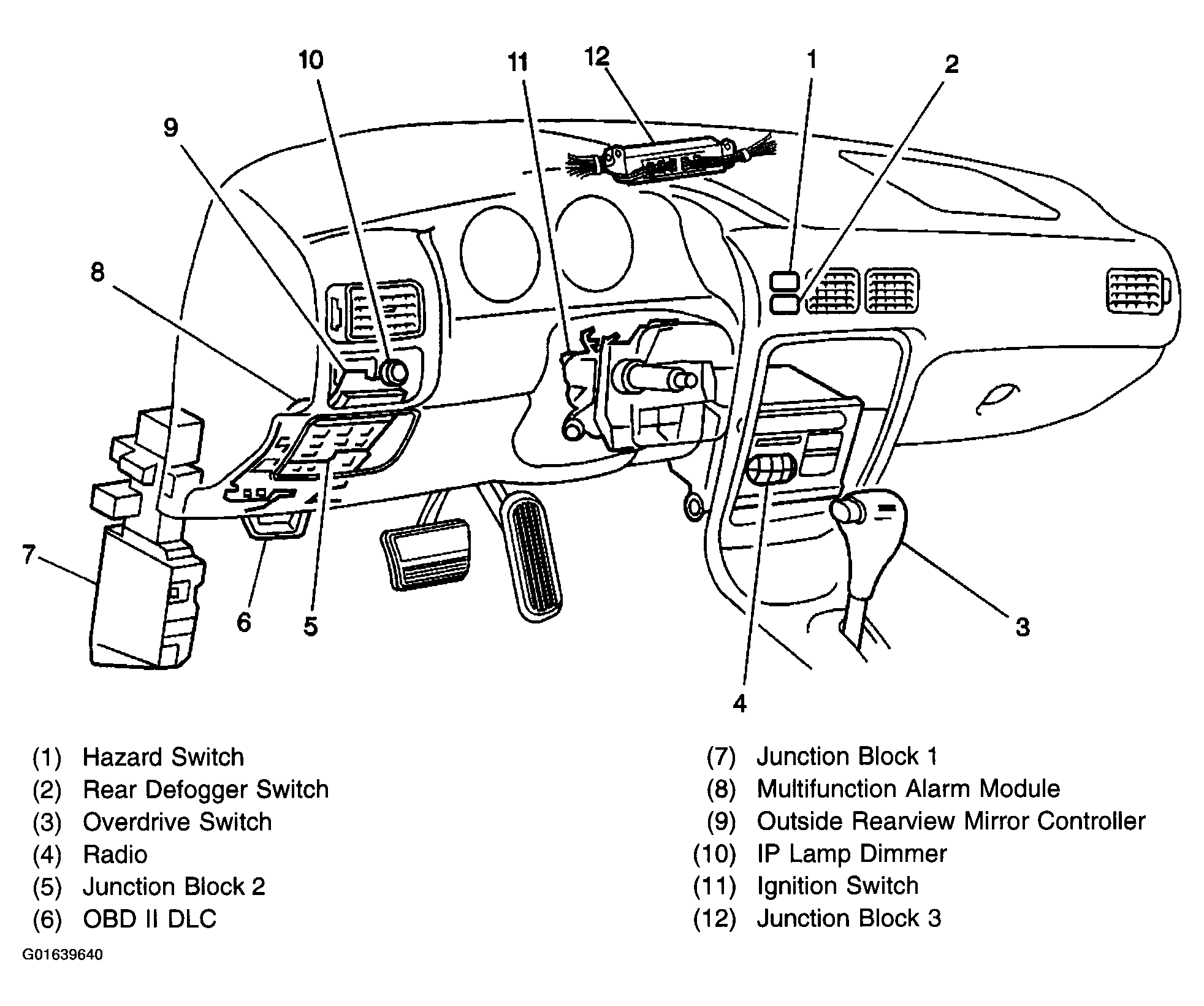 10
11
12
1
2
9
8
7
6
5
4
3

(1) Hazard Switch
(2) Rear Defogger Switch
(3) Overdrive Switch
(4) Radio
(5) Junction Block 2
(6) OBD II DLC

(7) Junction Block 1
(8) Multifunction Alarm Module
(9) Outside Rearview Mirror Controller
(10) IP Lamp Dimmer
(11) Ignition Switch
(12) Junction Block 3

G01639640