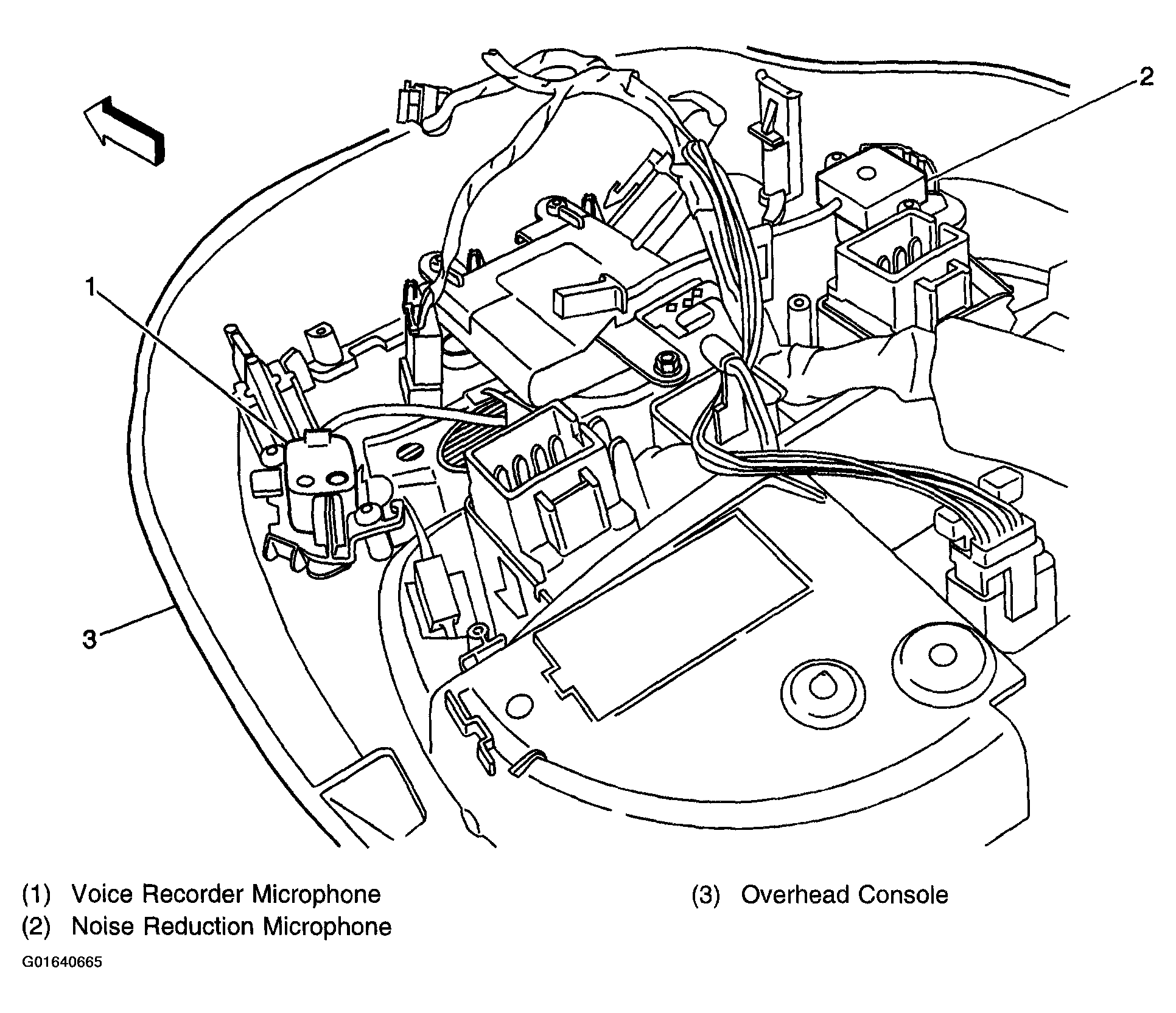 2

1

3

(1) Voice Recorder Microphone

(2) Noise Reduction Microphone

(3) Overhead Console

G01640665