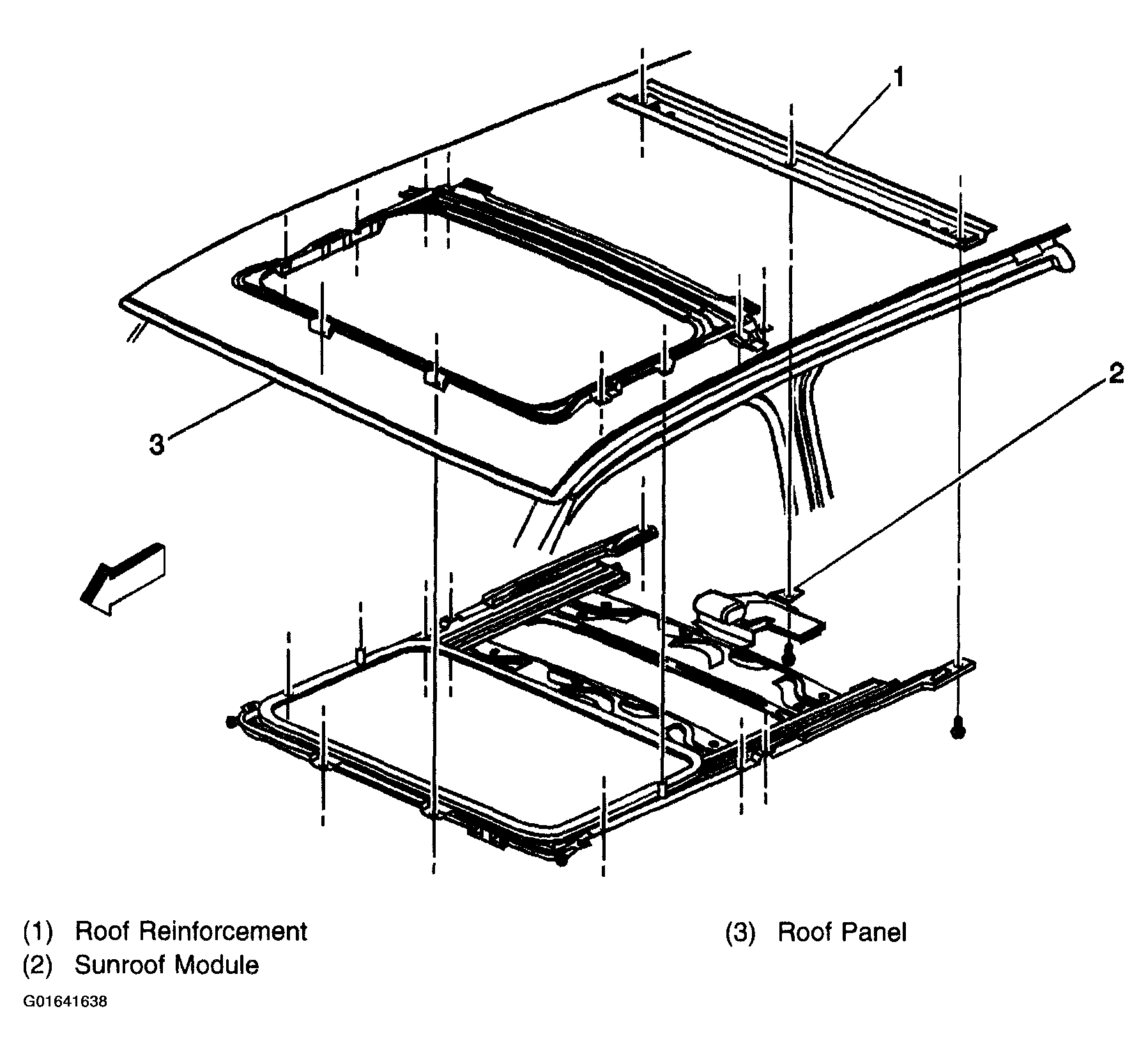 1

2

3

(1) Roof Reinforcement
(2) Sunroof Module

(3) Roof Panel

G01641638