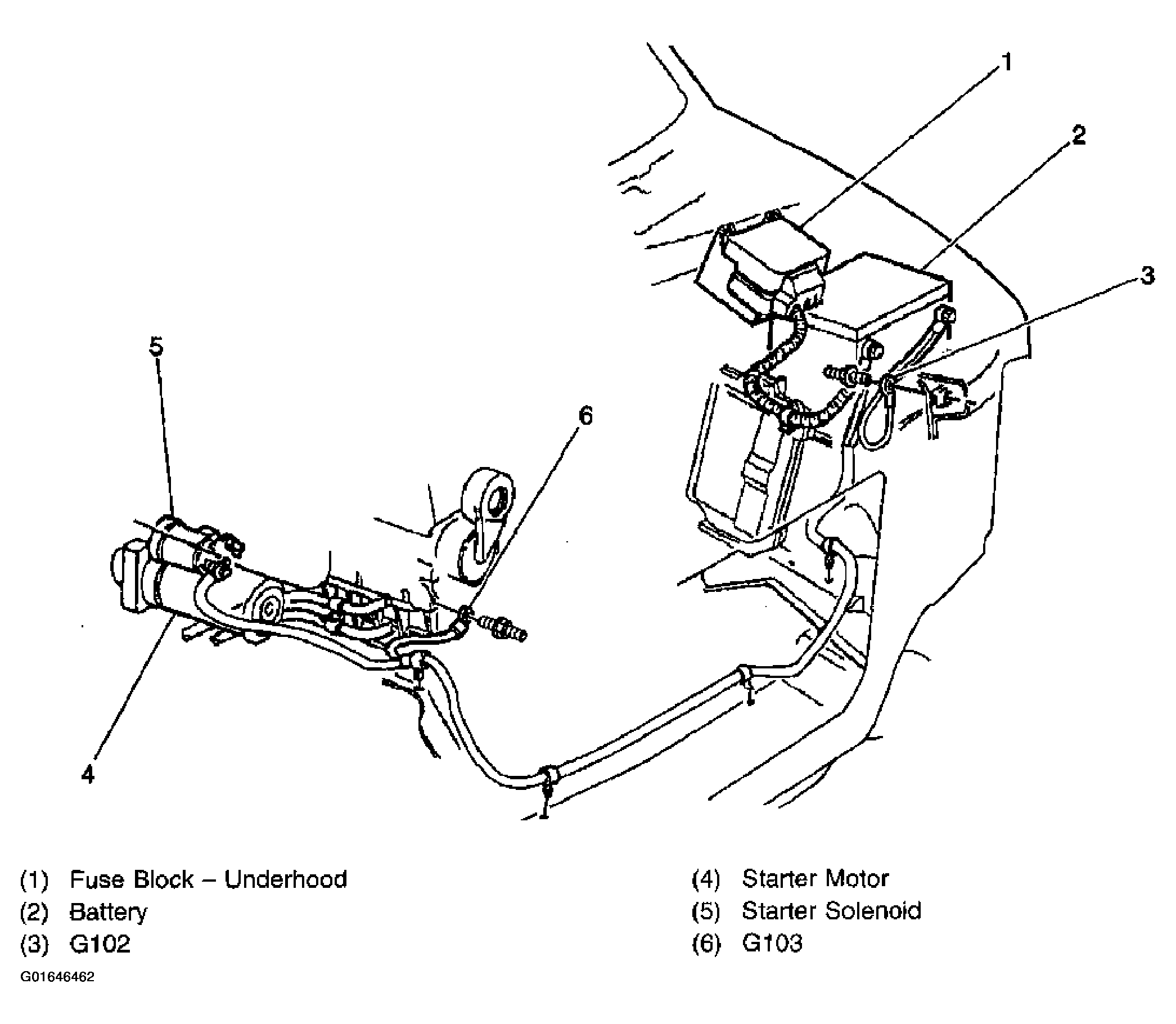 1
2
3
5
6
4

(1) Fuse Block – Underhood
(2) Battery
(3) G102

(4) Starter Motor
(5) Starter Solenoid
(6) G103

G01646462