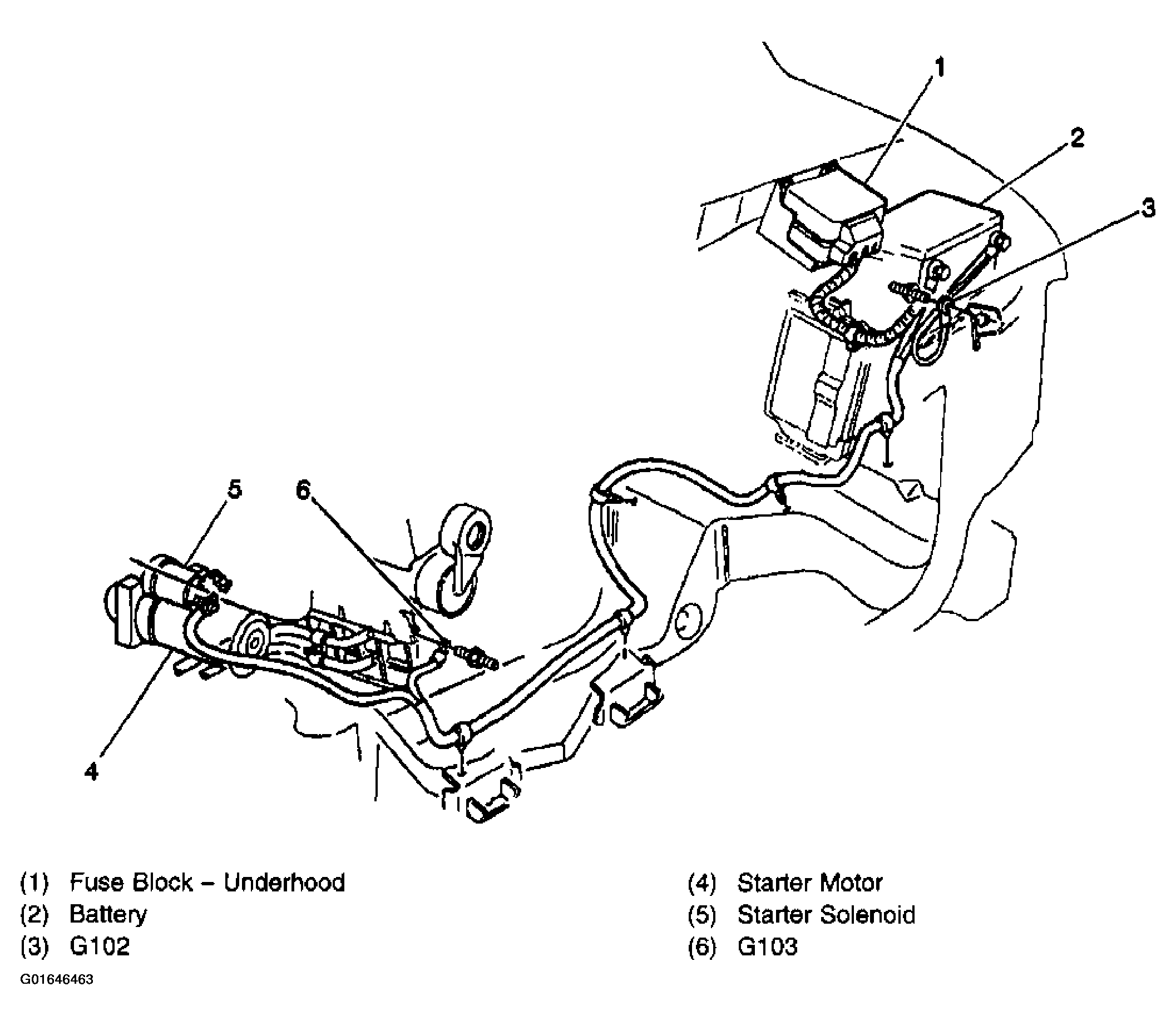 1
2
3
5
6
4

(1) Fuse Block – Underhood
(2) Battery
(3) G102

(4) Starter Motor
(5) Starter Solenoid
(6) G103

G01646463