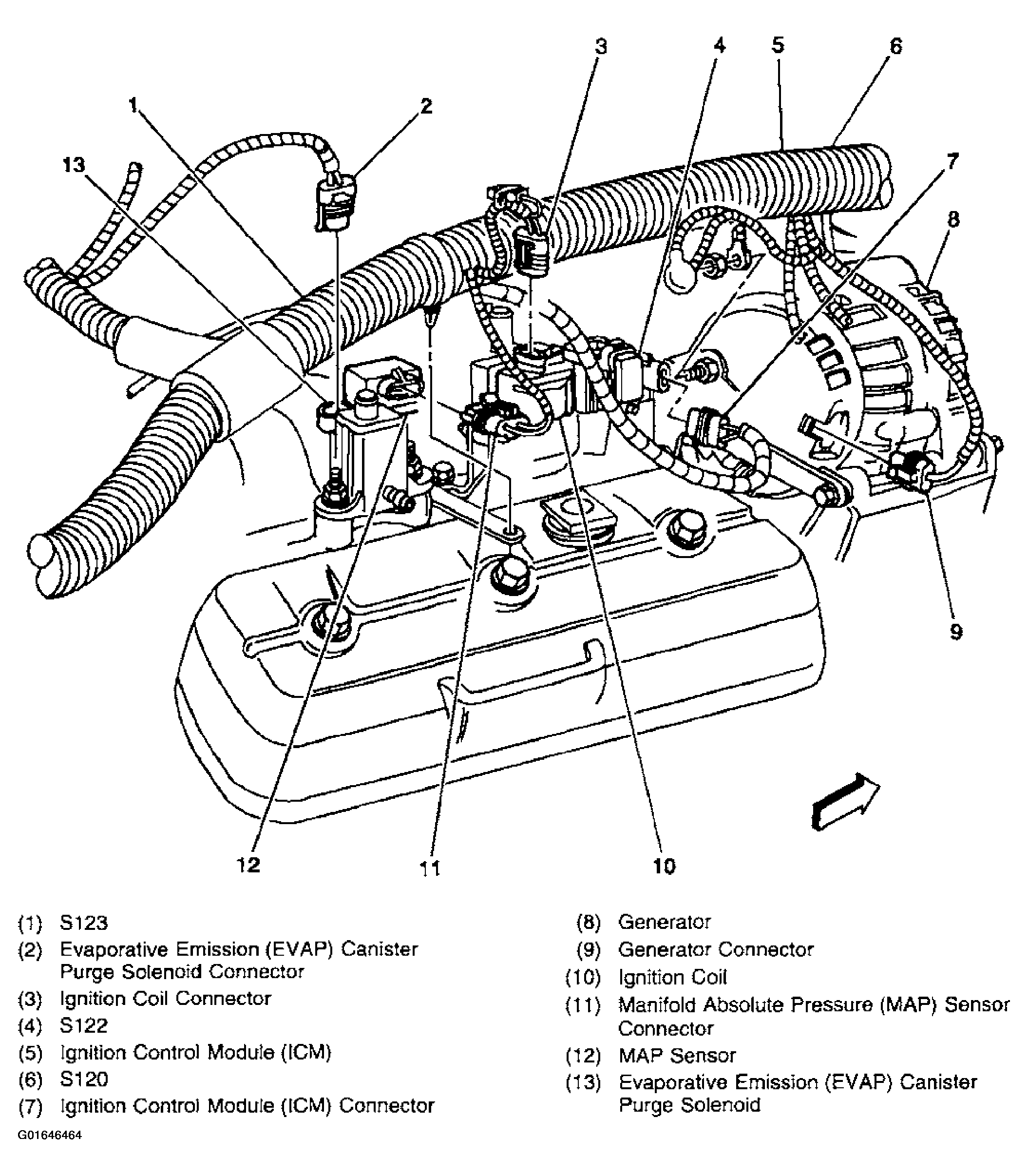 3
4
5
6
1
2
13
7
8
9
12
11
10

(1) S123
(2) Evaporative Emission (EVAP) Canister Purge Solenoid Connector
(3) Ignition Coil Connector
(4) S122
(5) Ignition Control Module (ICM)
(6) S120
(7) Ignition Control Module (ICM) Connector

(8) Generator
(9) Generator Connector
(10) Ignition Coil
(11) Manifold Absolute Pressure (MAP) Sensor Connector
(12) MAP Sensor
(13) Evaporative Emission (EVAP) Canister Purge Solenoid

G01646464