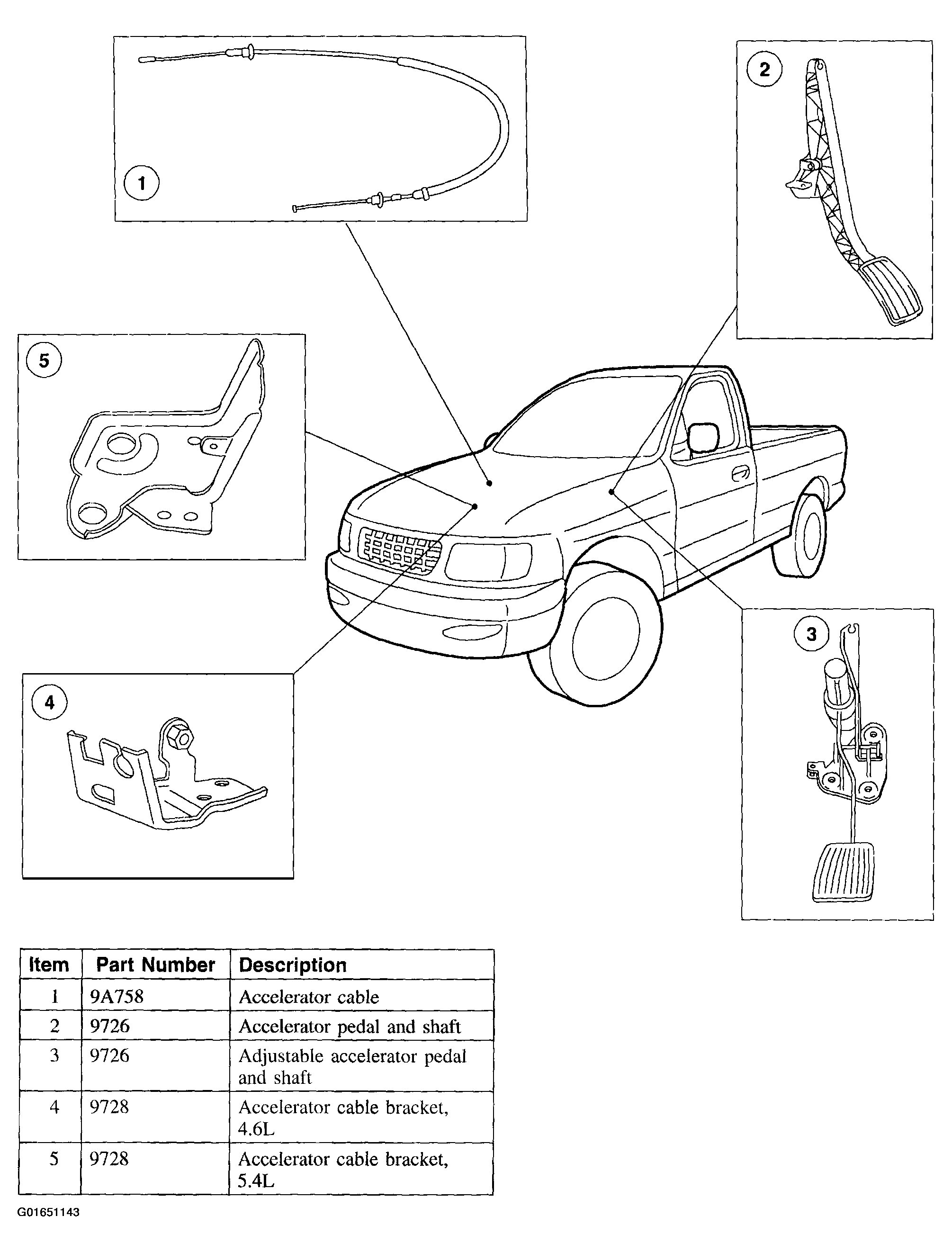 1

2

5

3

4

| Item | Part Number | Description |
|---|---|---|
| 1 | 9A758 | Accelerator cable |
| 2 | 9726 | Accelerator pedal and shaft |
| 3 | 9726 | Adjustable accelerator pedal and shaft |
| 4 | 9728 | Accelerator cable bracket, 4.6L |
| 5 | 9728 | Accelerator cable bracket, 5.4L |

G01651143