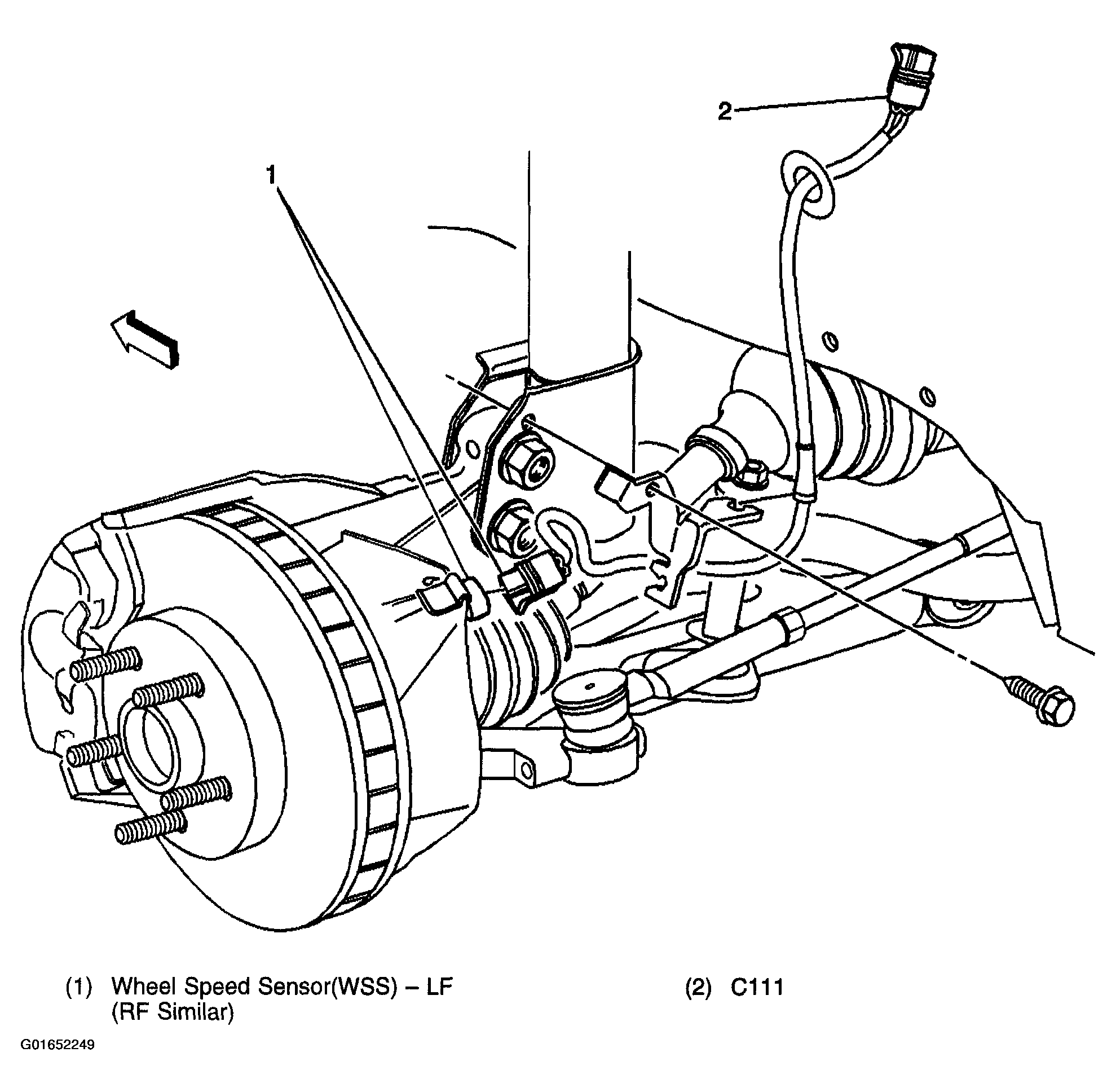 2

1

(1) Wheel Speed Sensor(WSS) – LF (RF Similar)

(2) C111

G01652249