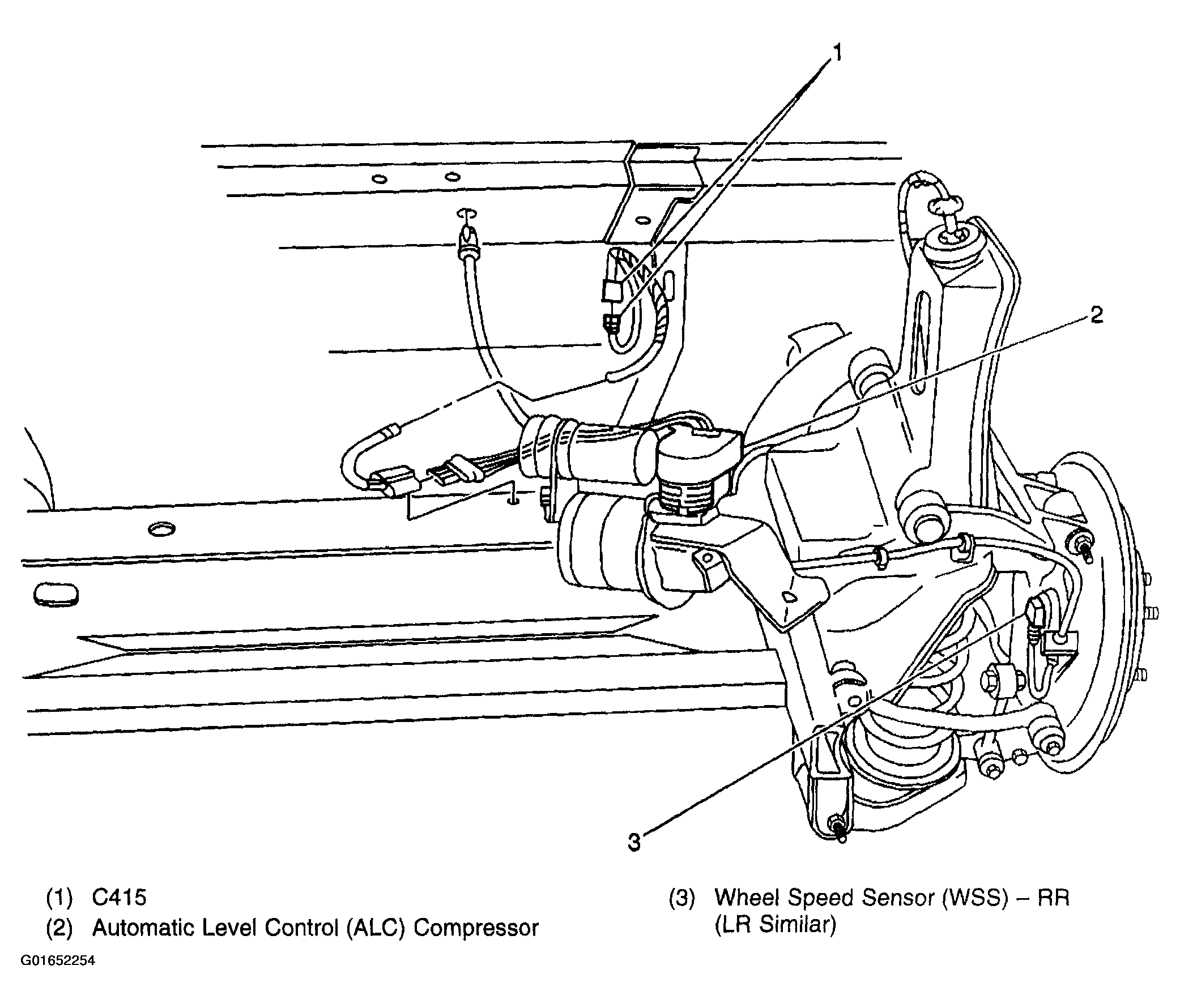 1

2

3

(1) C415
(2) Automatic Level Control (ALC) Compressor

(3) Wheel Speed Sensor (WSS) – RR (LR Similar)

G01652254