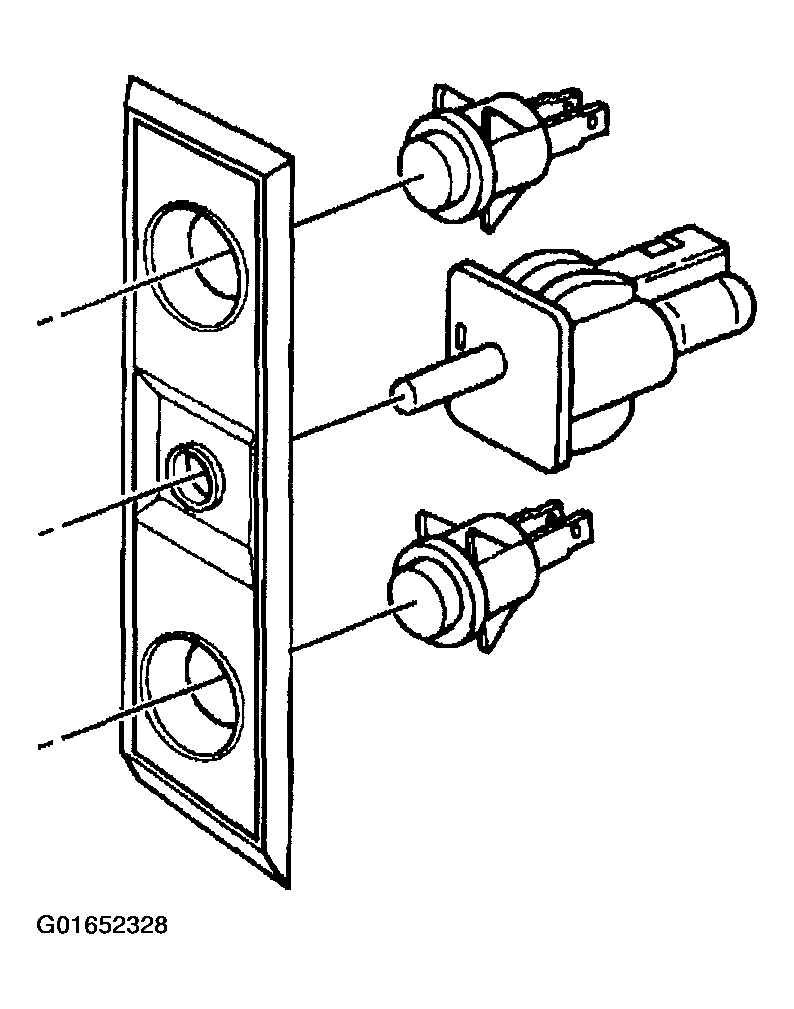 G01652328