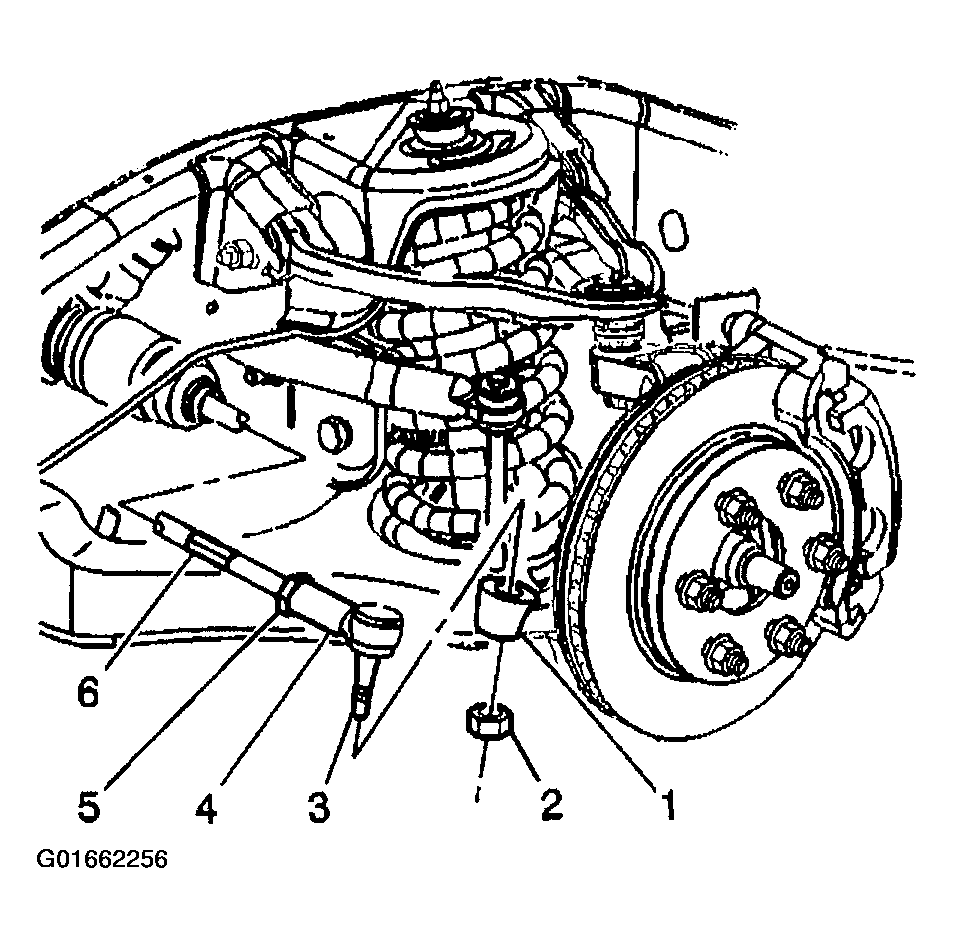 6

5 4 3 2 1

G01662256