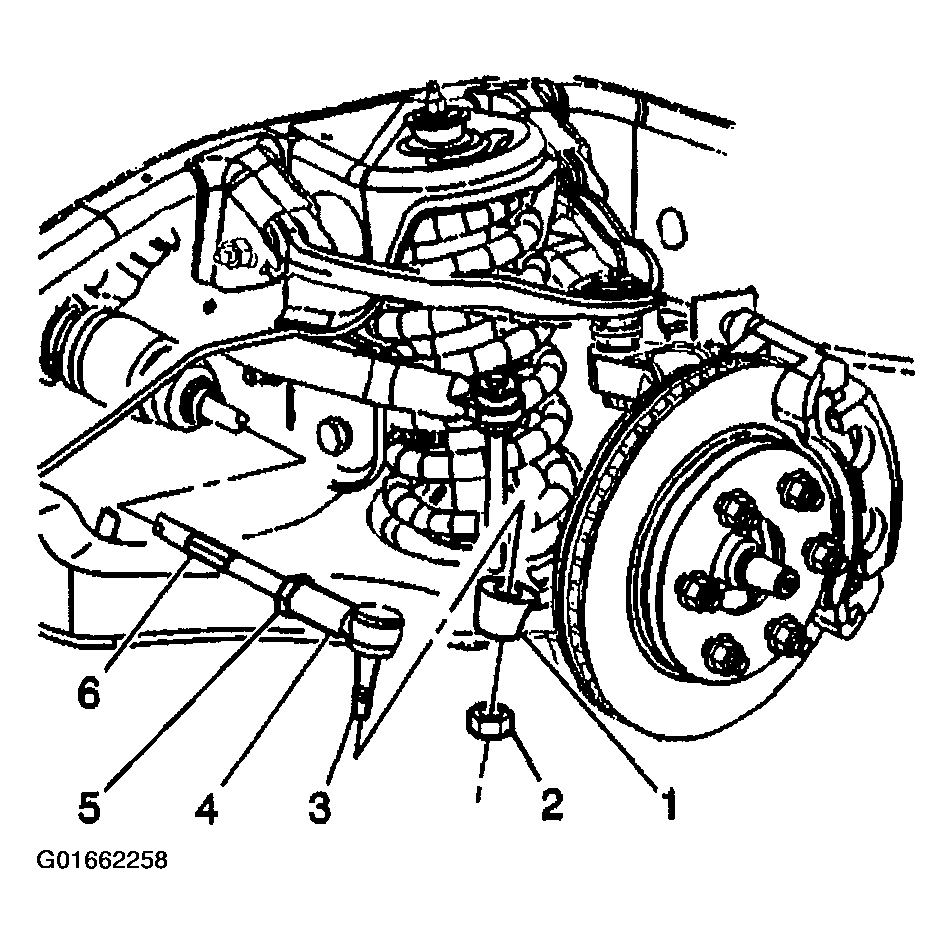 6
5
4
3
2
1
G01662258