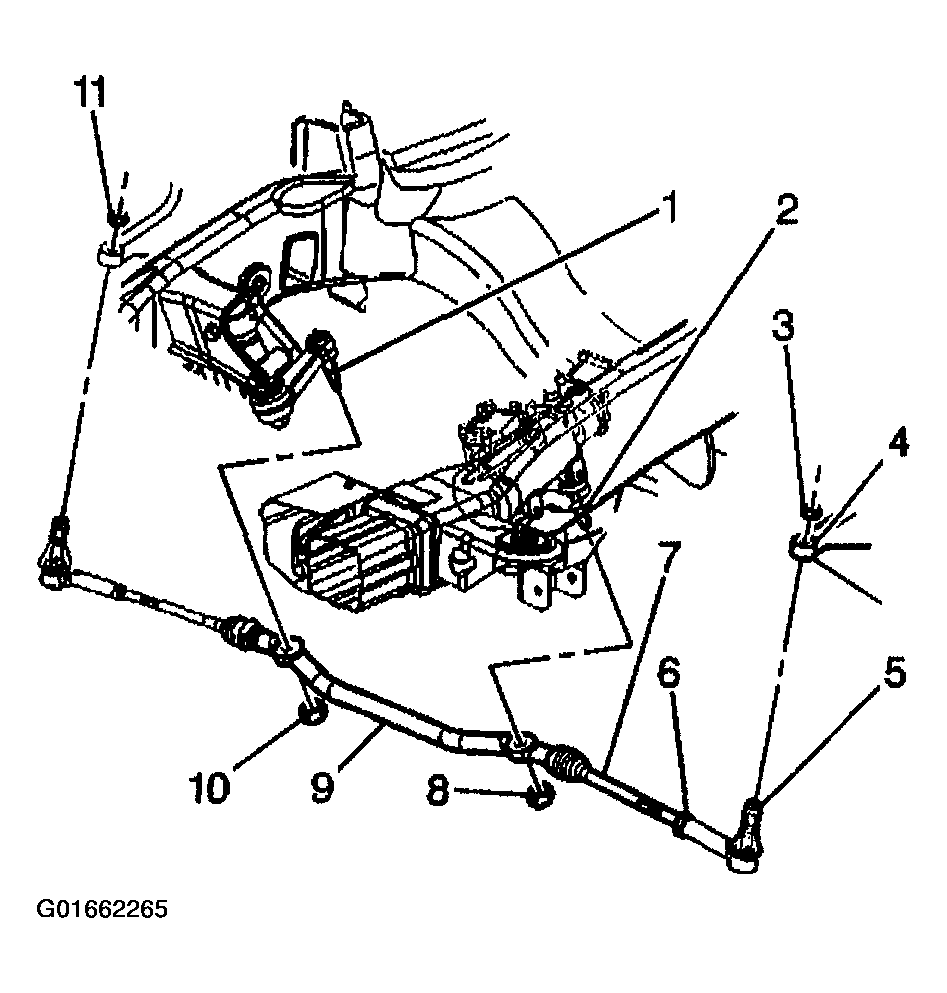 11
1
2
3
4
7
6
5
10
9
8
G01662265