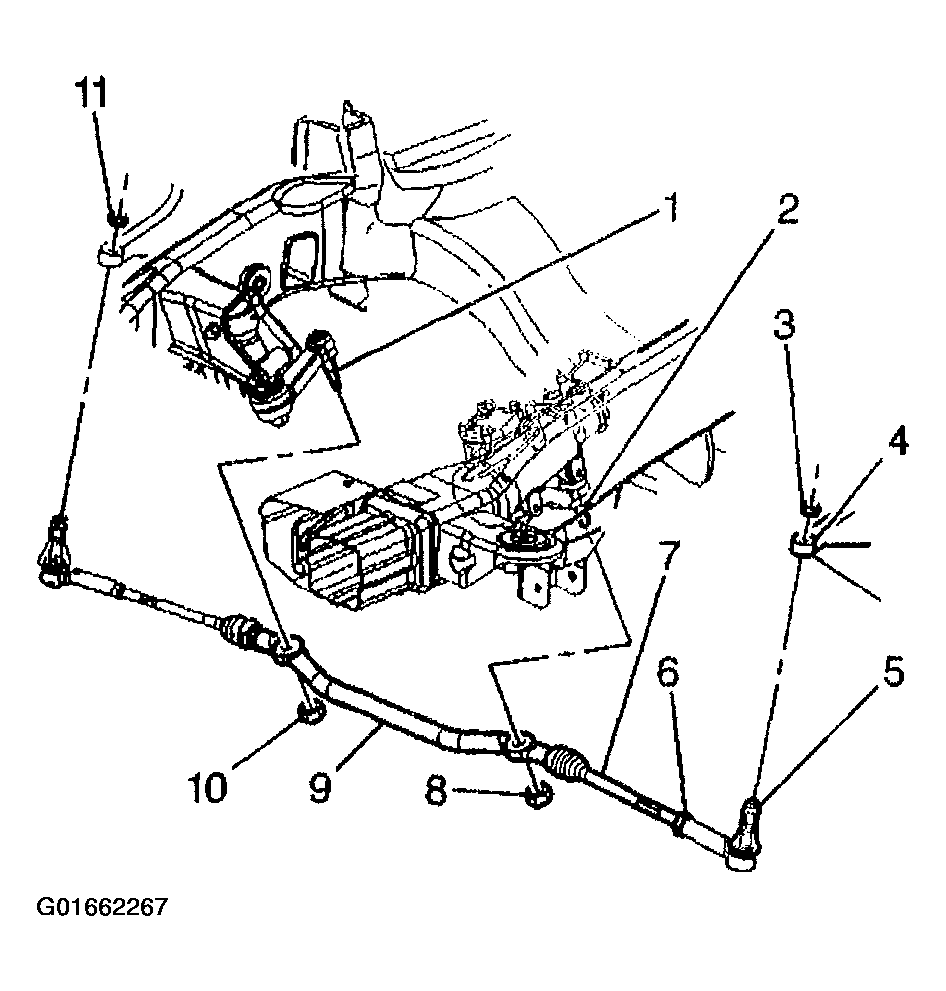 11
1
2
3
4
7
6
5
10
9
8
G01662267