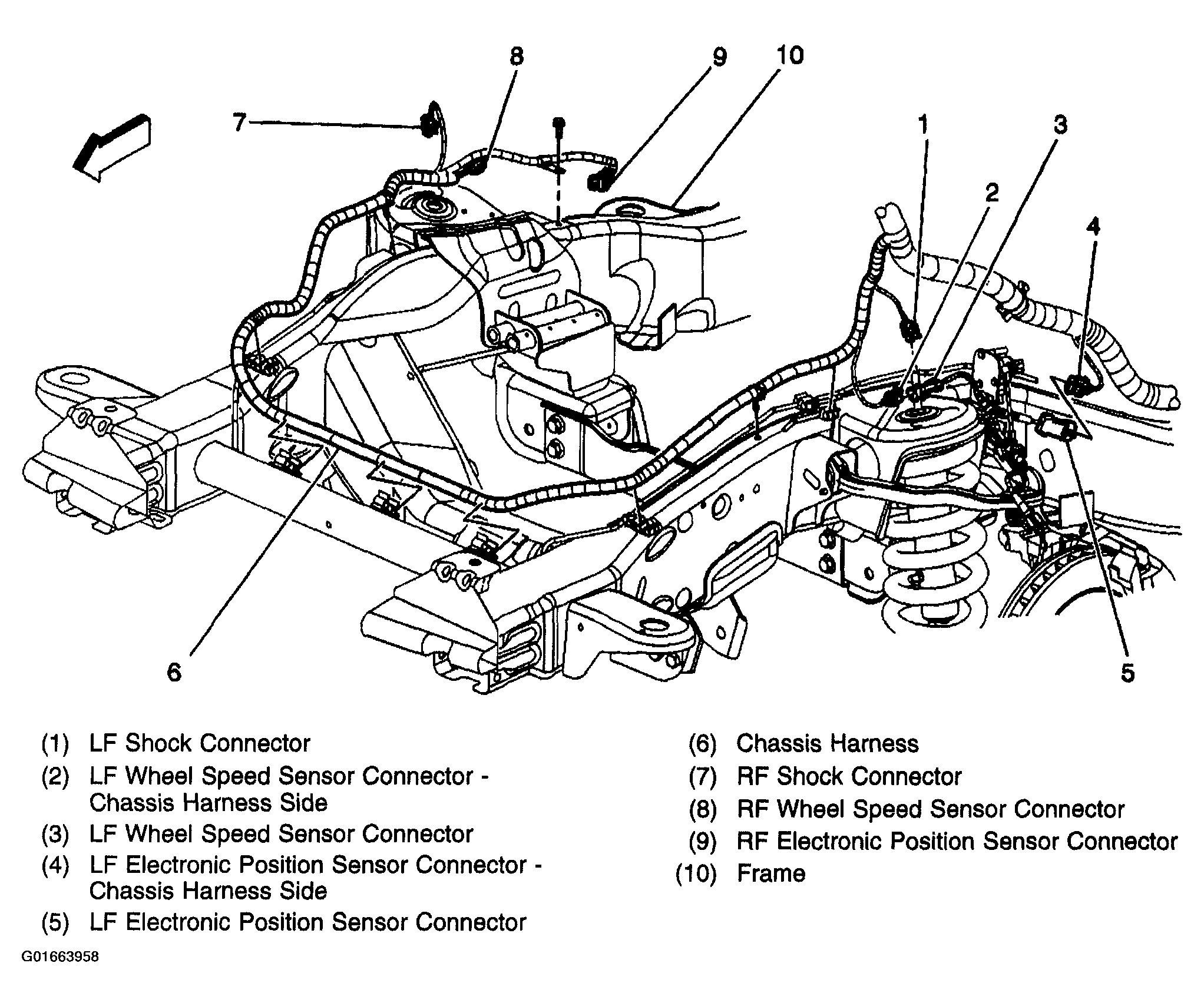 8
9
10
7
1
3
2
4
6
5

(1) LF Shock Connector
(2) LF Wheel Speed Sensor Connector - Chassis Harness Side
(3) LF Wheel Speed Sensor Connector
(4) LF Electronic Position Sensor Connector - Chassis Harness Side
(5) LF Electronic Position Sensor Connector

(6) Chassis Harness
(7) RF Shock Connector
(8) RF Wheel Speed Sensor Connector
(9) RF Electronic Position Sensor Connector
(10) Frame

G01663958