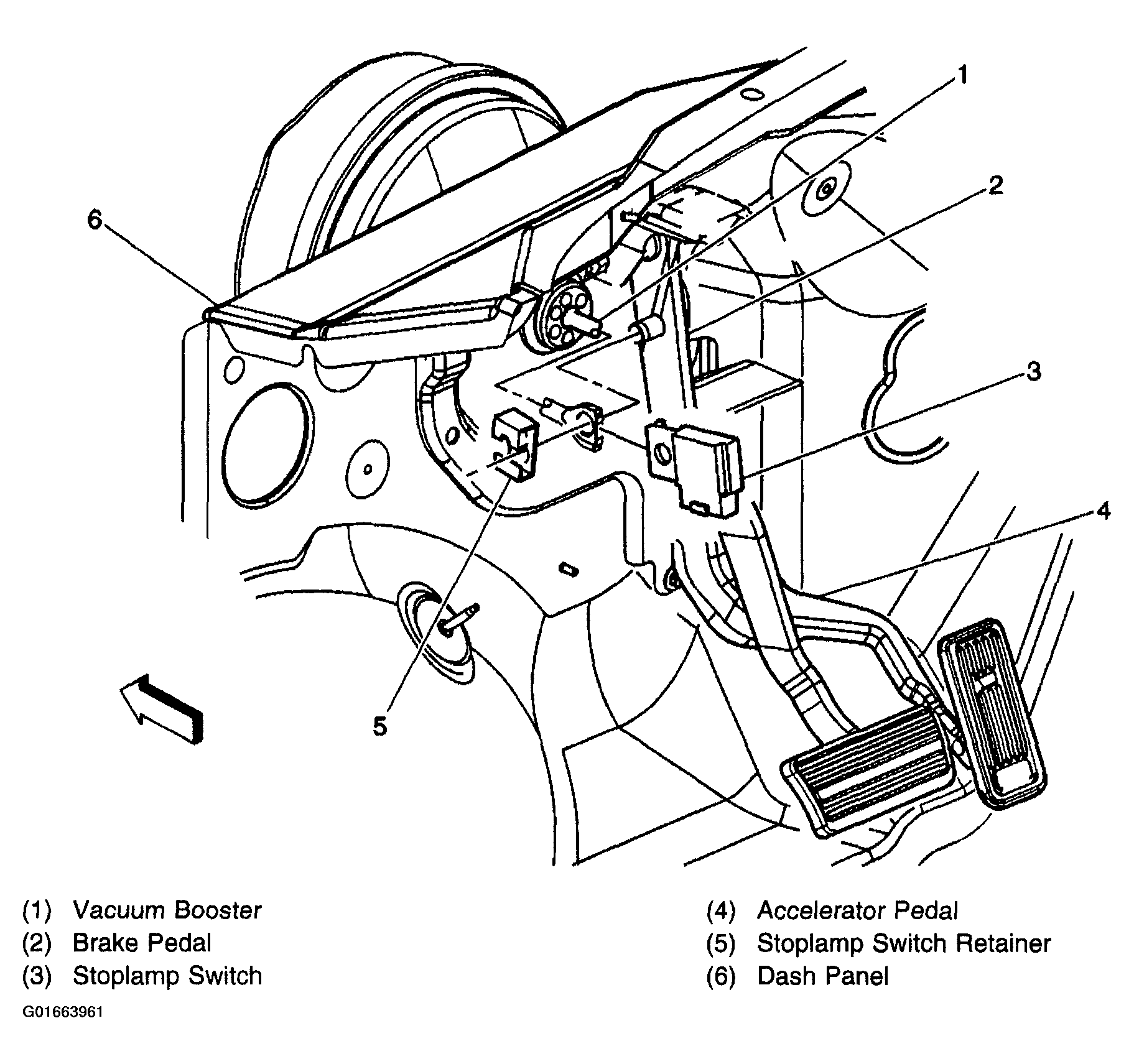 1
2
6
3
4
5

(1) Vacuum Booster
(2) Brake Pedal
(3) Stoplamp Switch

(4) Accelerator Pedal
(5) Stoplamp Switch Retainer
(6) Dash Panel

G01663961