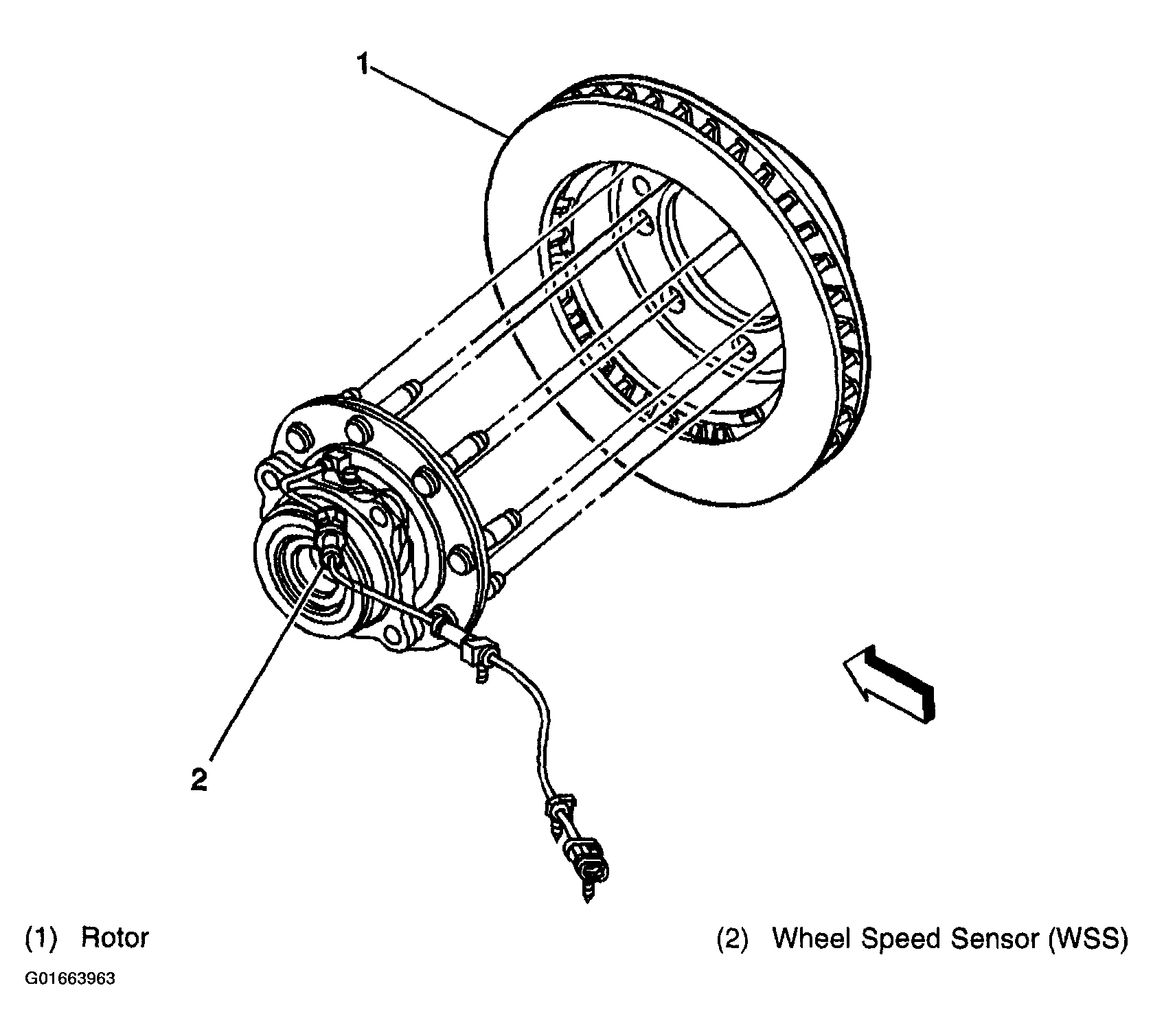 1

2

(1) Rotor

(2) Wheel Speed Sensor (WSS)

G01663963