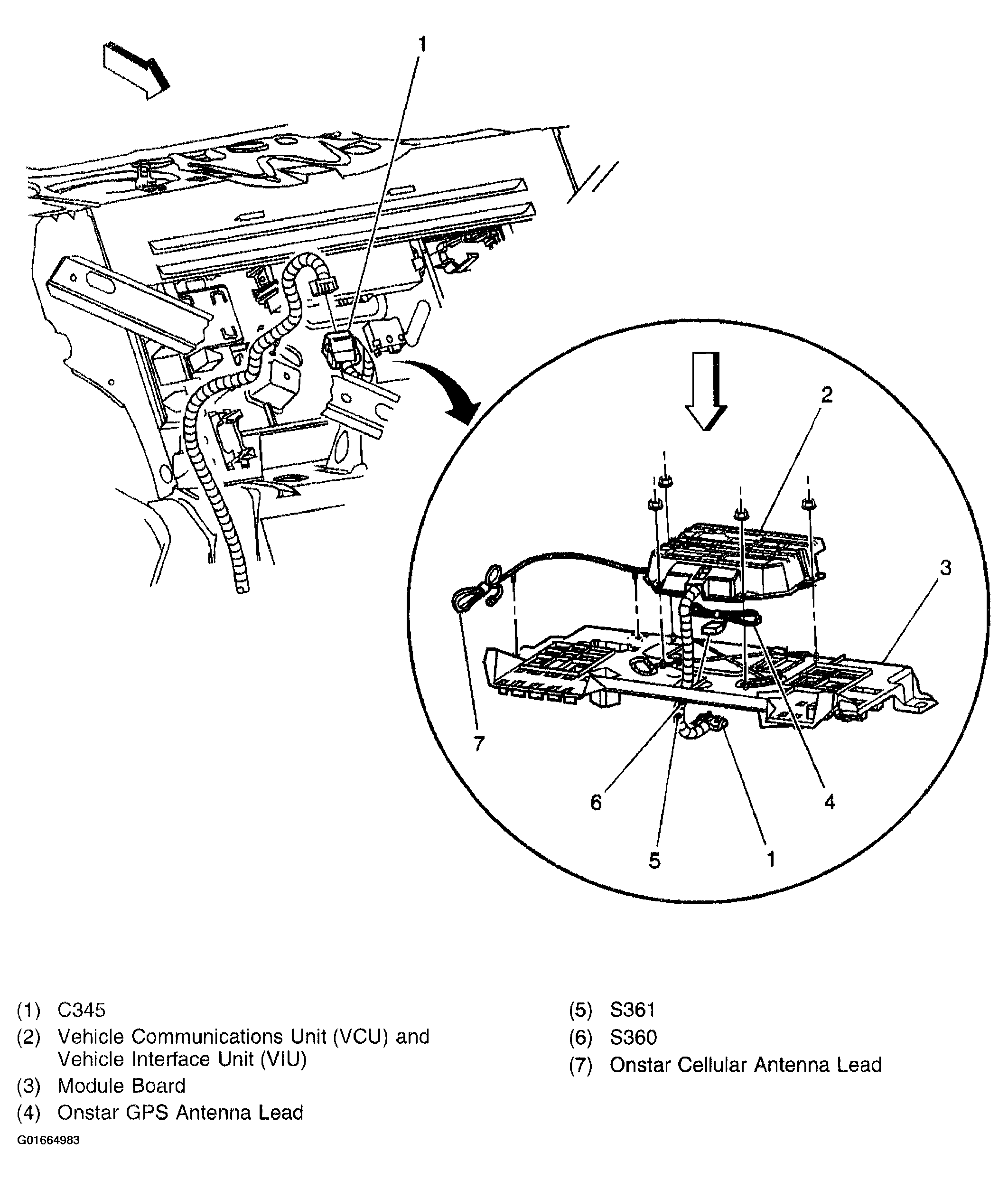 1

2

3

7

6

4

5

1

(1) C345
(2) Vehicle Communications Unit (VCU) and Vehicle Interface Unit (VIU)
(3) Module Board
(4) Onstar GPS Antenna Lead

(5) S361
(6) S360
(7) Onstar Cellular Antenna Lead

G01664983