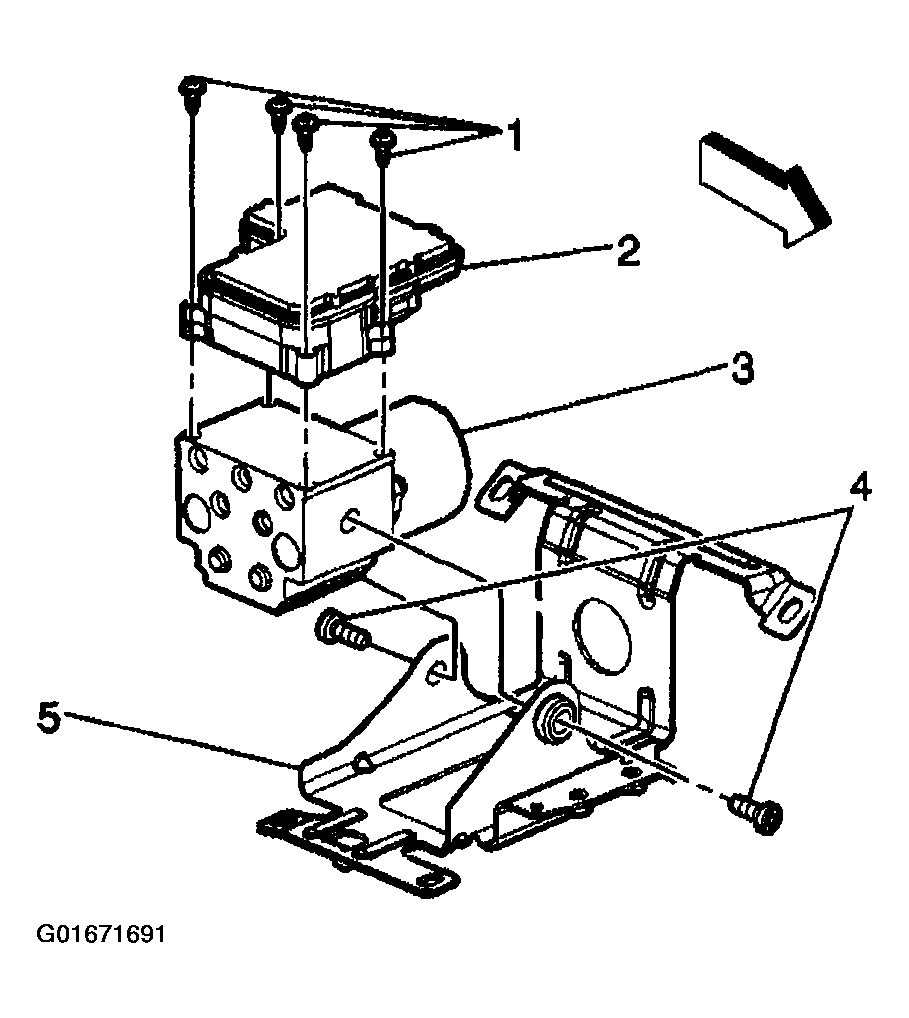 1
2
3
4
5
G01671691