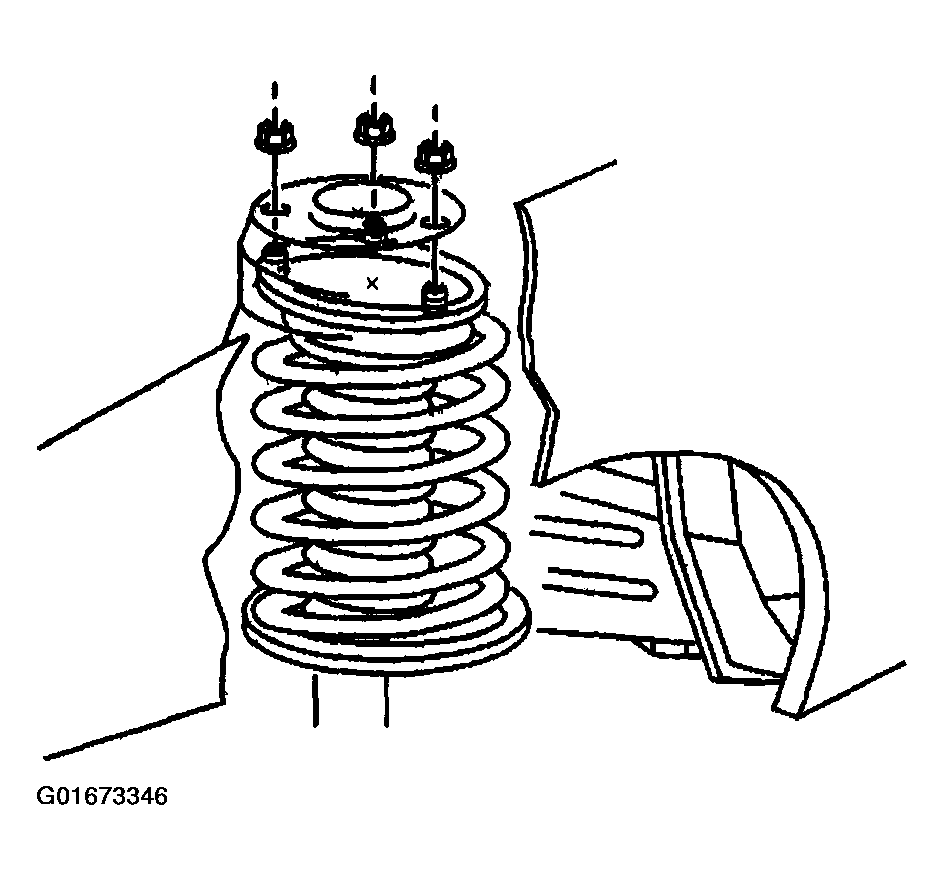 G01673346