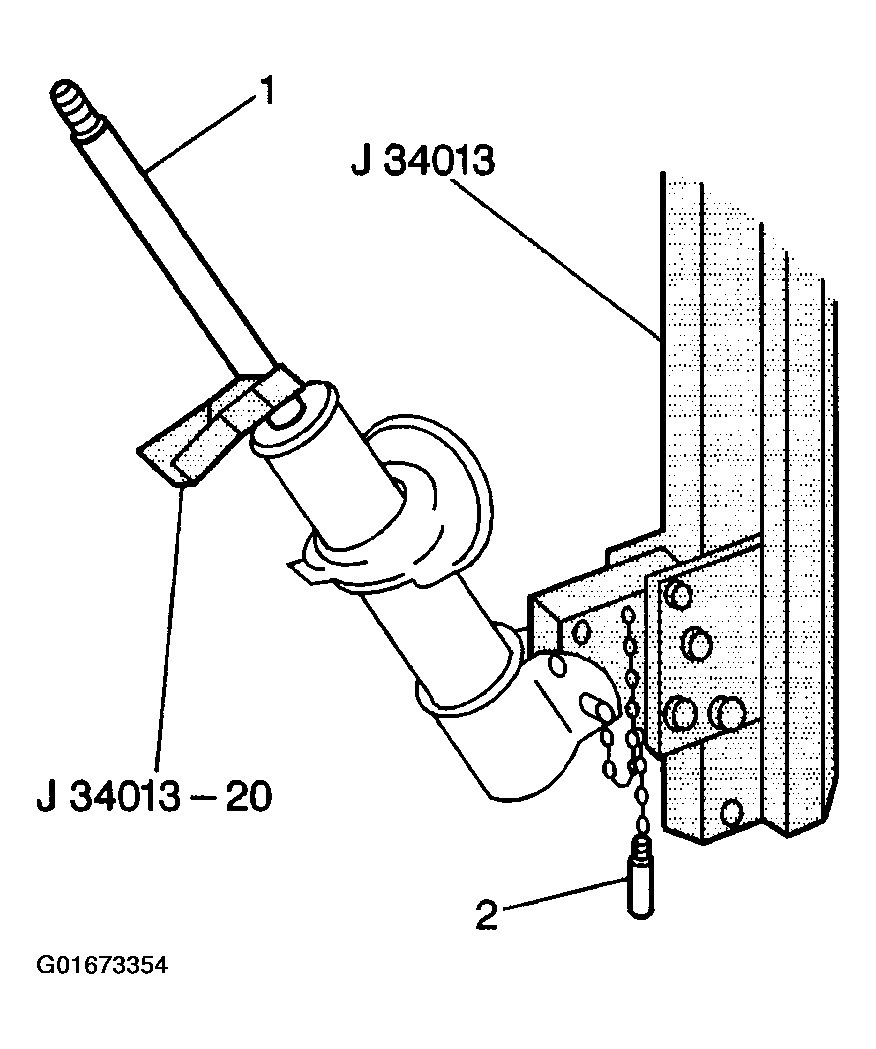 1

J 34013

J 34013 – 20

2

G01673354