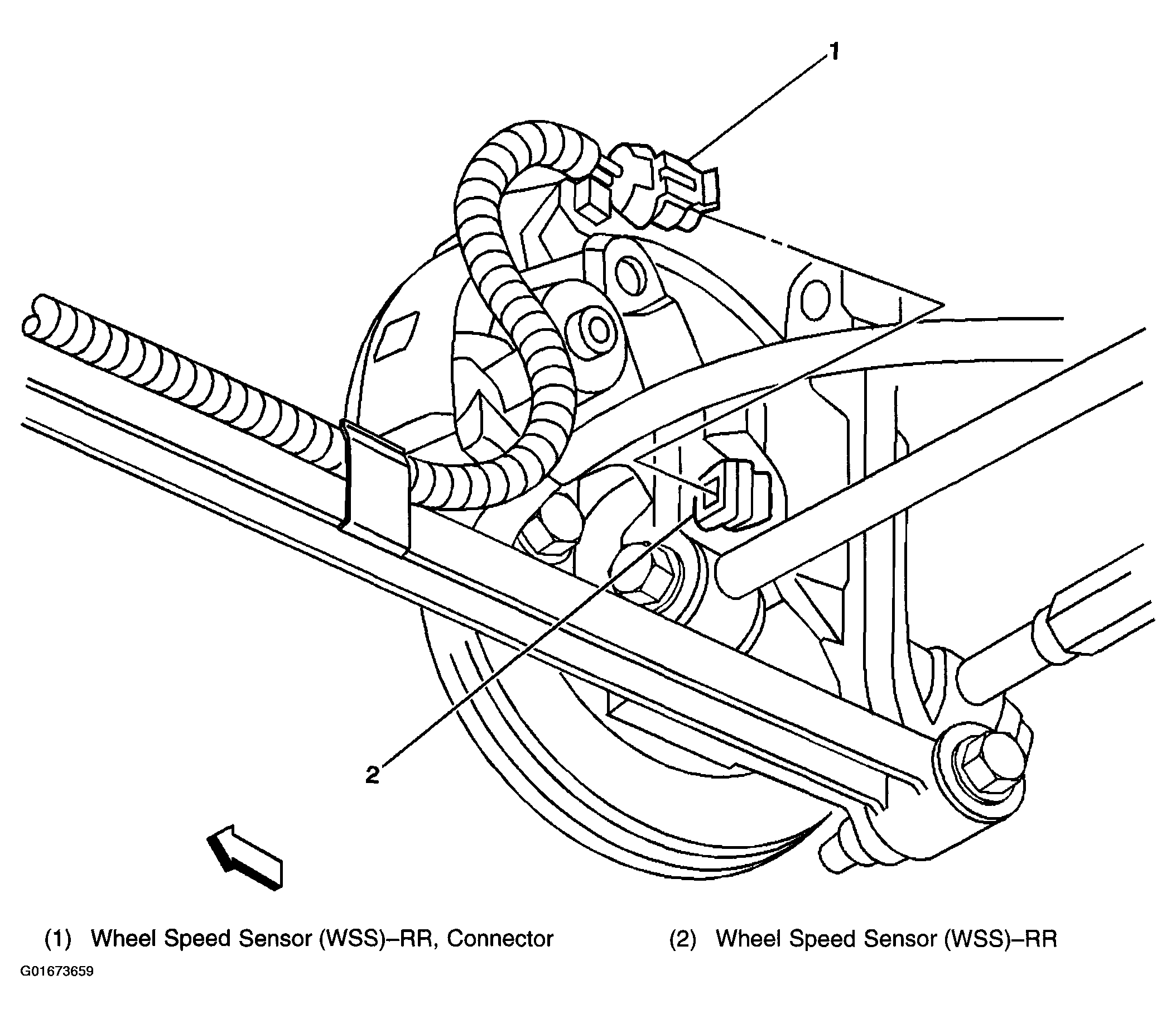 1

2

(1) Wheel Speed Sensor (WSS)–RR, Connector

(2) Wheel Speed Sensor (WSS)–RR

G01673659