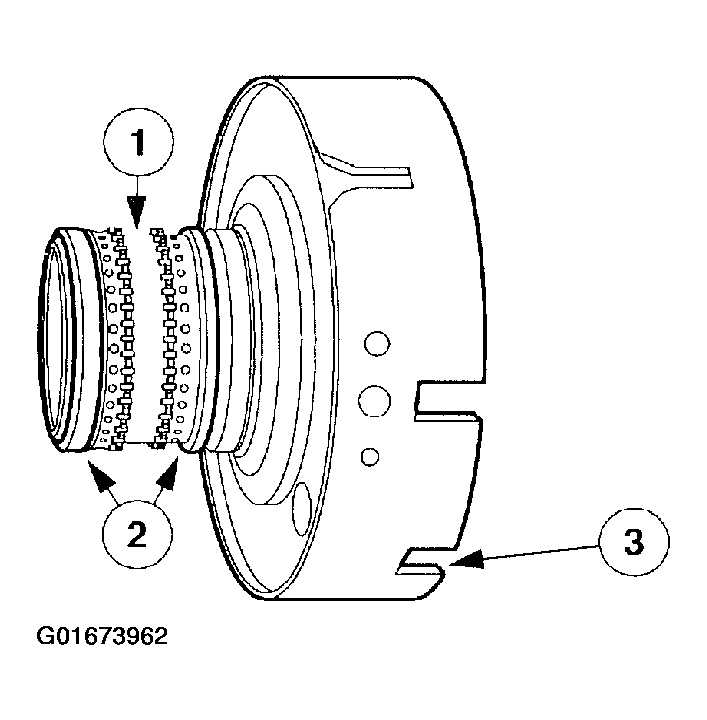 1
2
3
G01673962