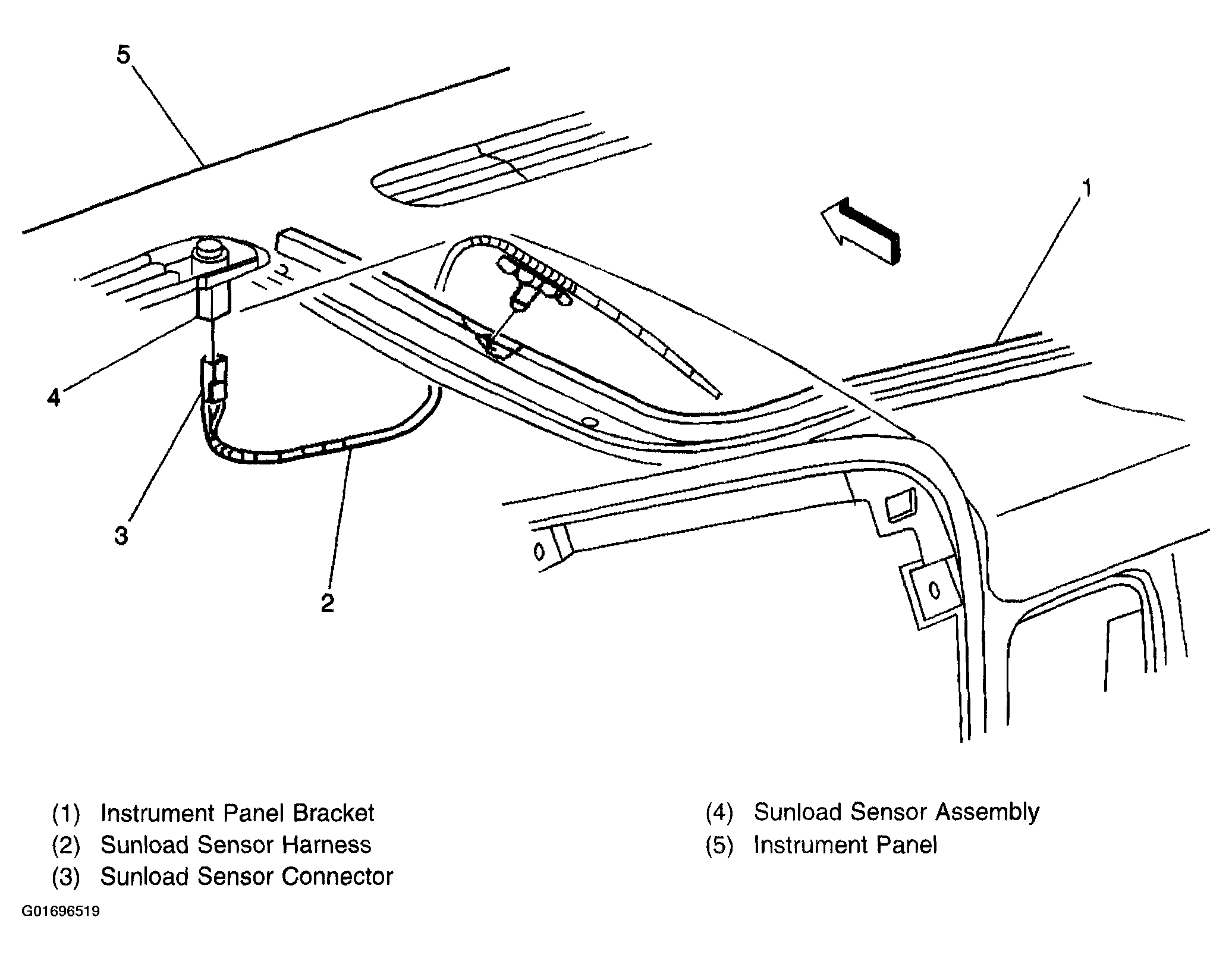 5

1

4

3

2

(1) Instrument Panel Bracket
(2) Sunload Sensor Harness
(3) Sunload Sensor Connector

(4) Sunload Sensor Assembly
(5) Instrument Panel

G01696519