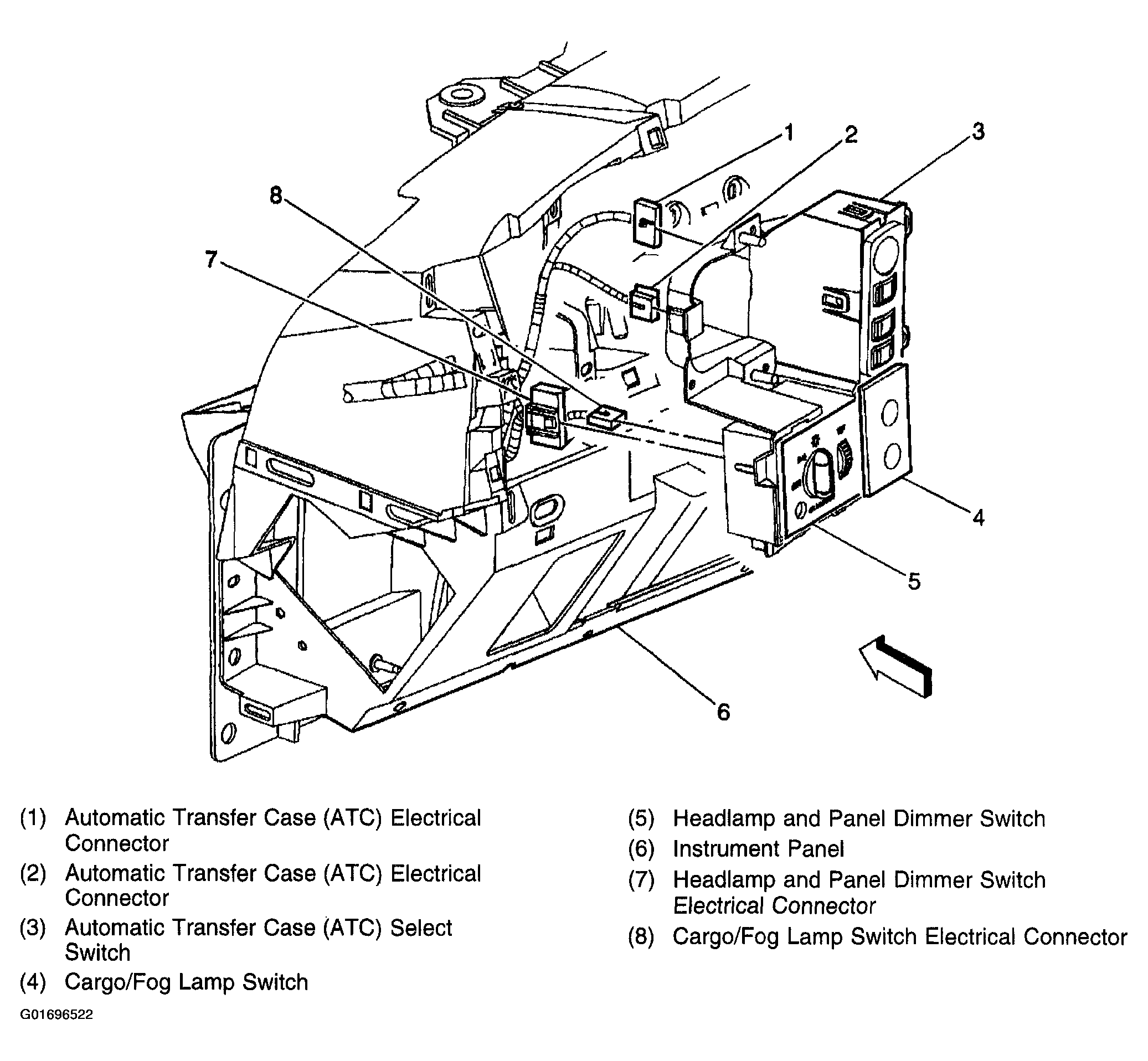 1
2
3
8
7
4
5
6

(1) Automatic Transfer Case (ATC) Electrical Connector
(2) Automatic Transfer Case (ATC) Electrical Connector
(3) Automatic Transfer Case (ATC) Select Switch
(4) Cargo/Fog Lamp Switch

(5) Headlamp and Panel Dimmer Switch
(6) Instrument Panel
(7) Headlamp and Panel Dimmer Switch Electrical Connector
(8) Cargo/Fog Lamp Switch Electrical Connector

G01696522