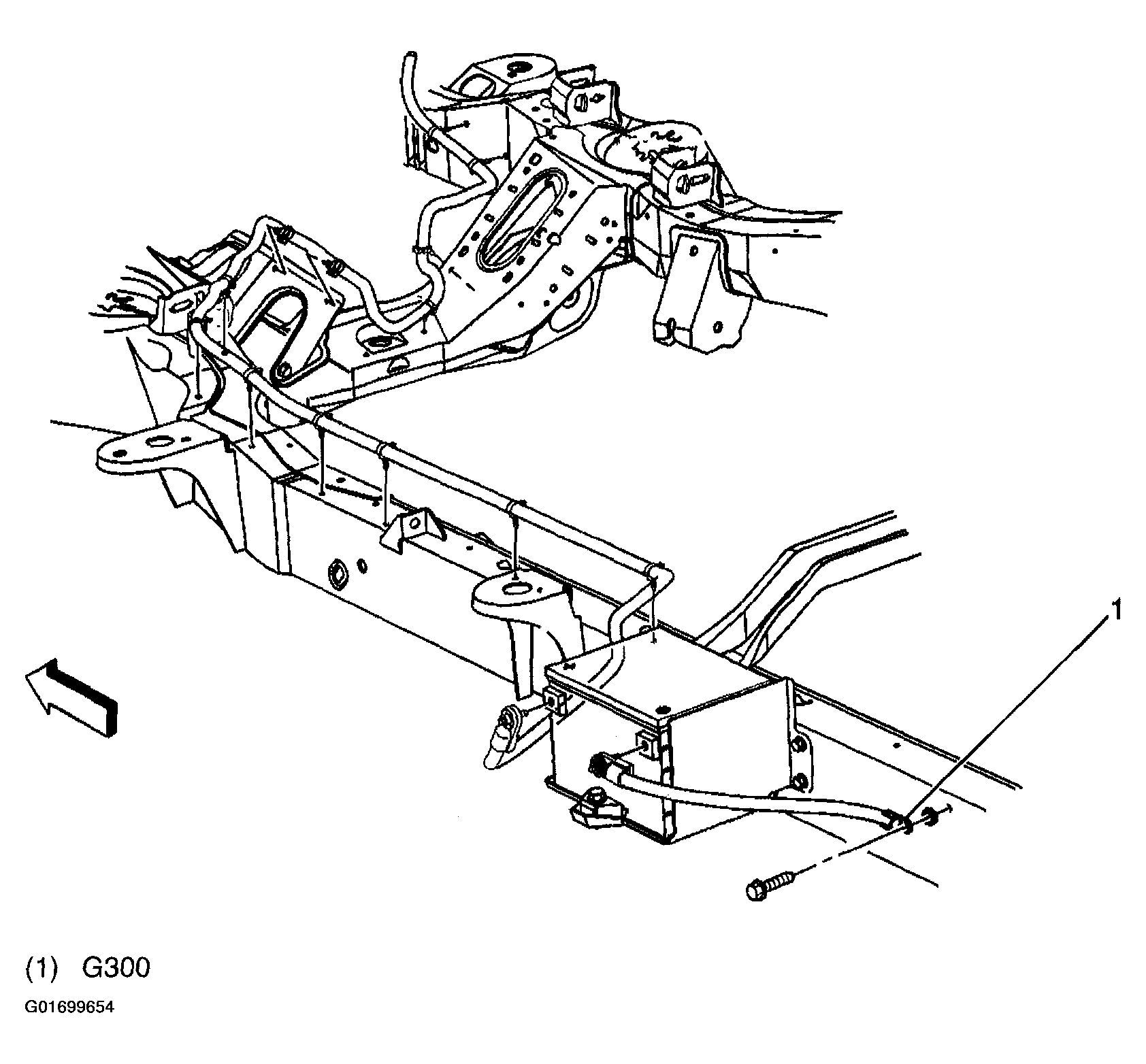 1

(1) G300

G01699654