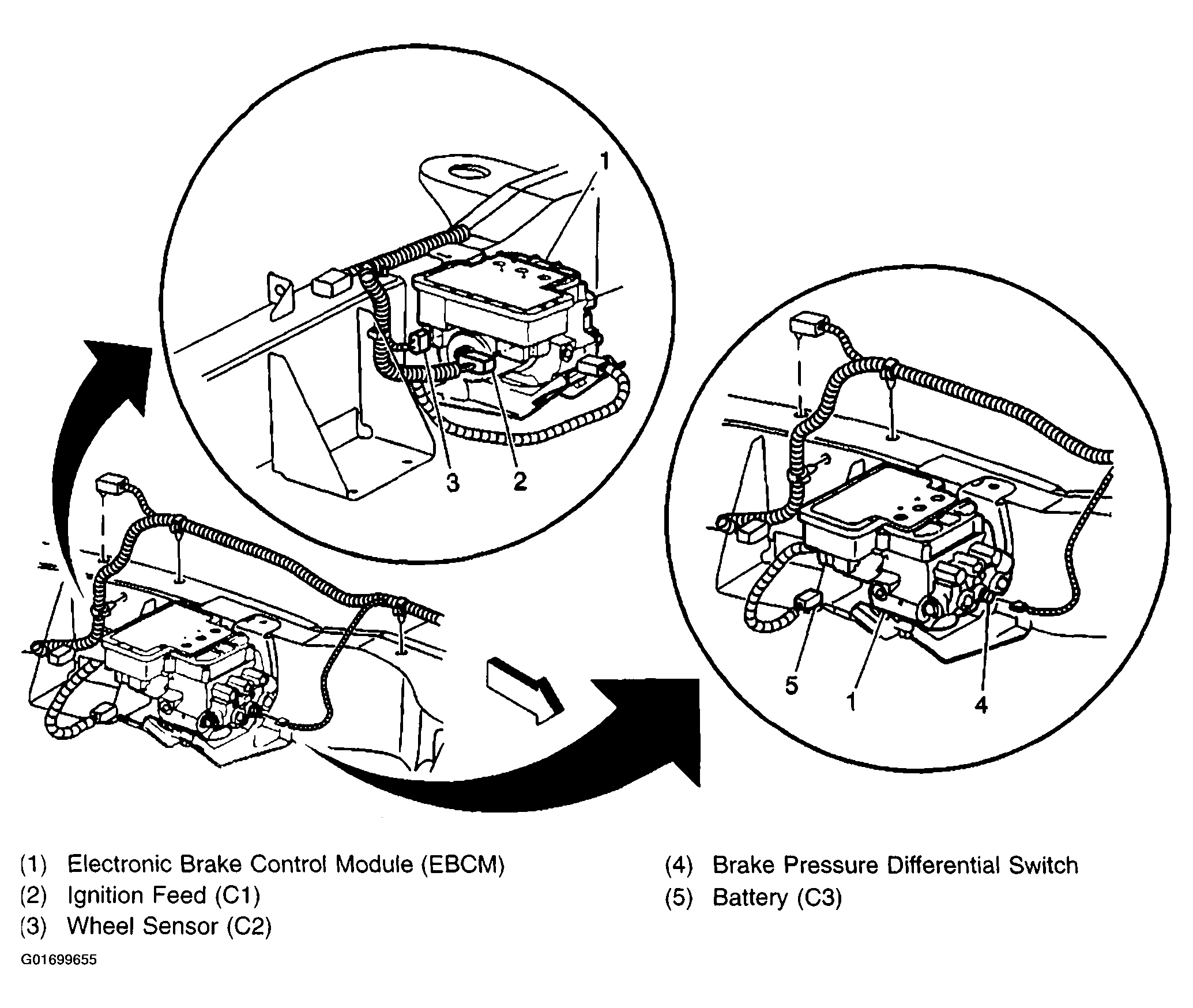 1

3 2

5 1 4

(1) Electronic Brake Control Module (EBCM)
(2) Ignition Feed (C1)
(3) Wheel Sensor (C2)

(4) Brake Pressure Differential Switch
(5) Battery (C3)

G01699655