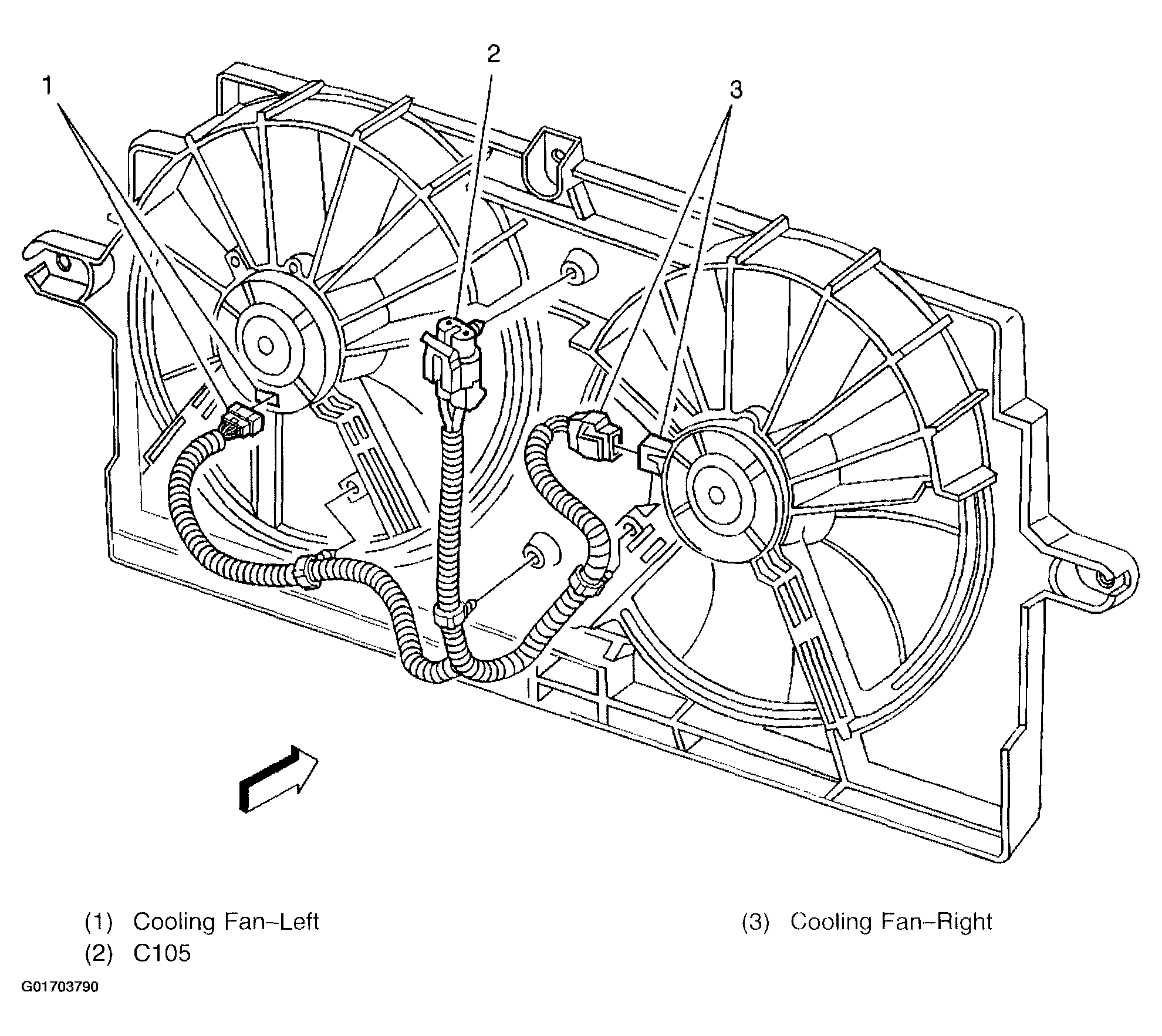 1

2

3

(1) Cooling Fan–Left

(2) C105

(3) Cooling Fan–Right

G01703790