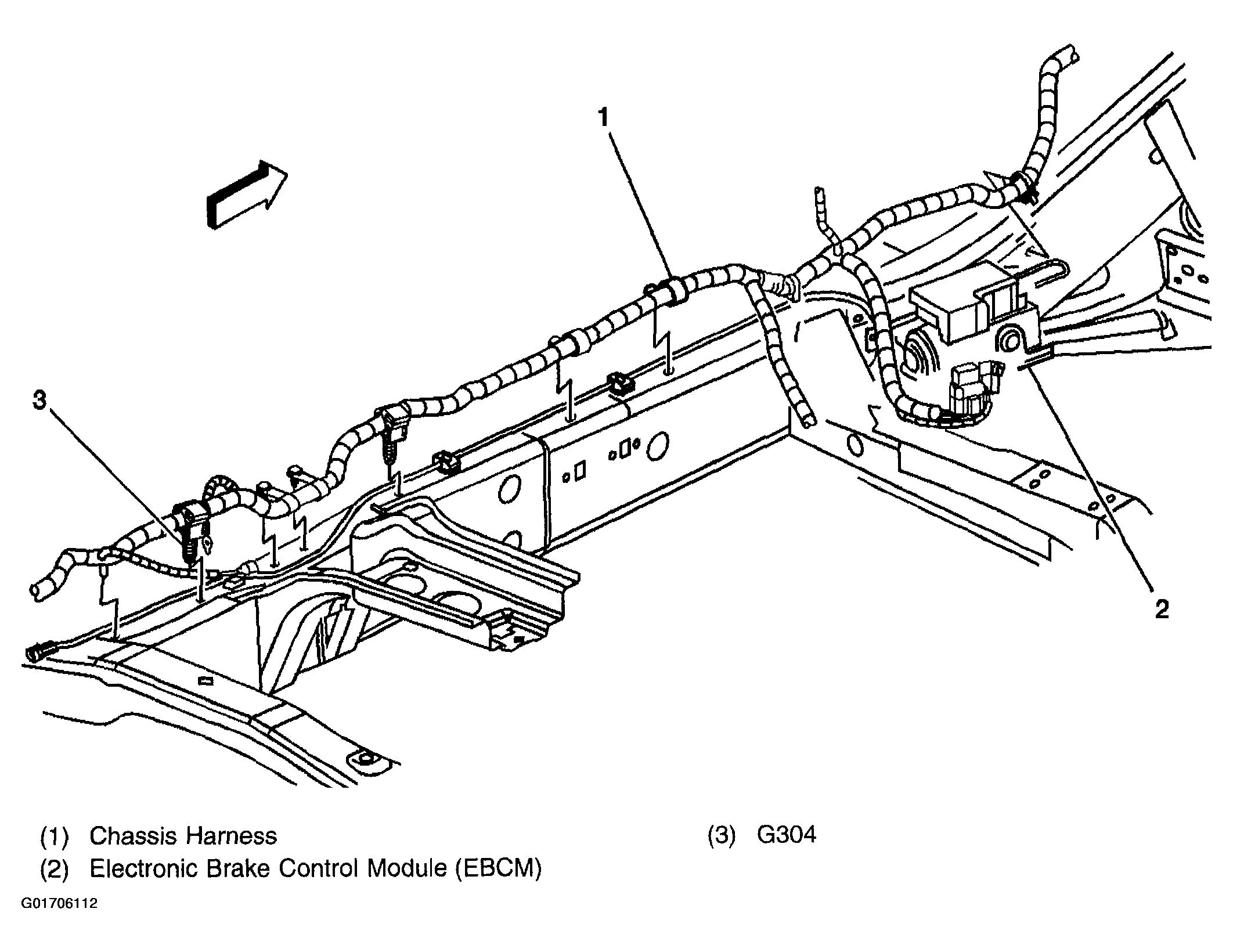 1

3

2

(1) Chassis Harness
(2) Electronic Brake Control Module (EBCM)
(3) G304

G01706112