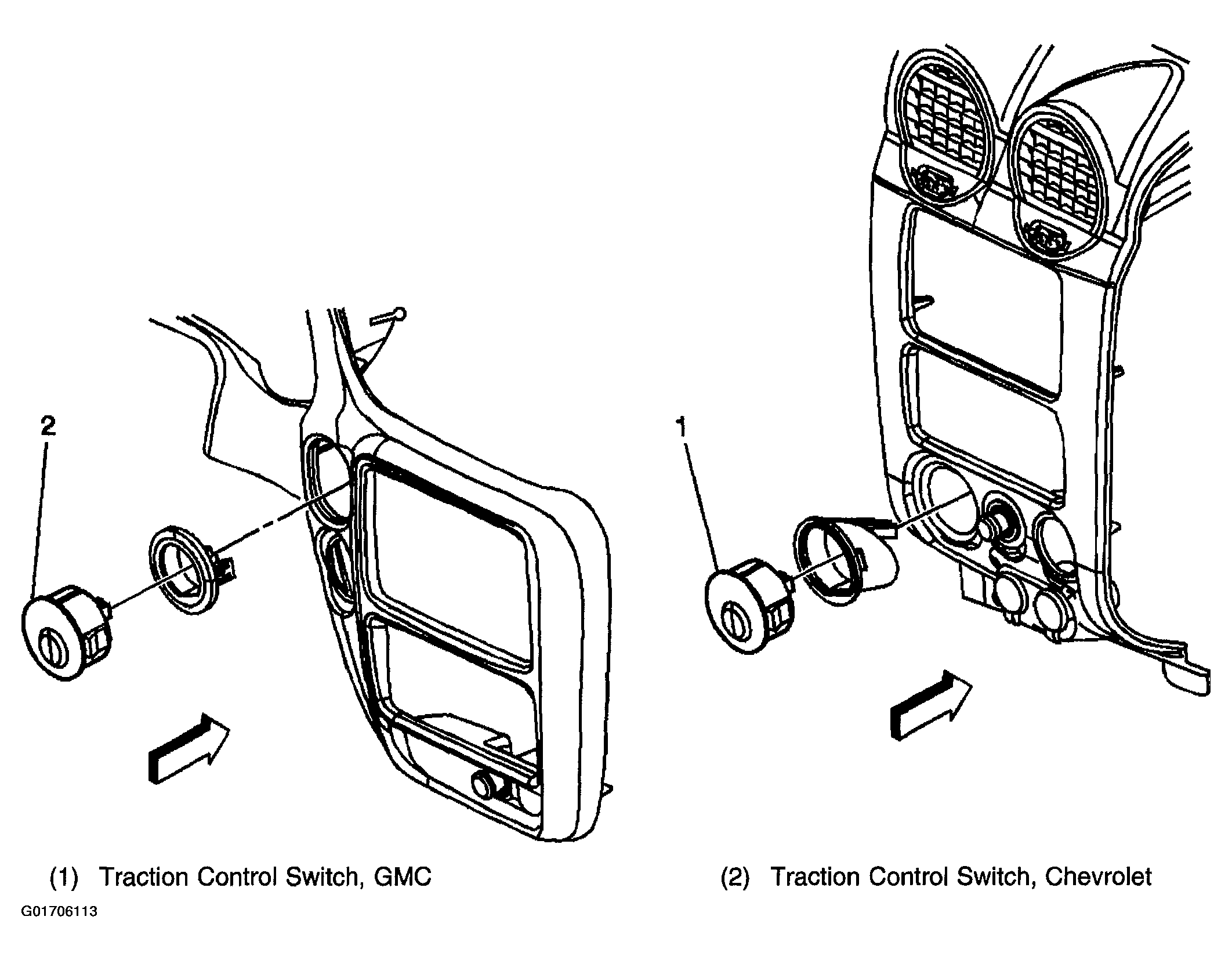 2

1

(1) Traction Control Switch, GMC

(2) Traction Control Switch, Chevrolet

G01706113