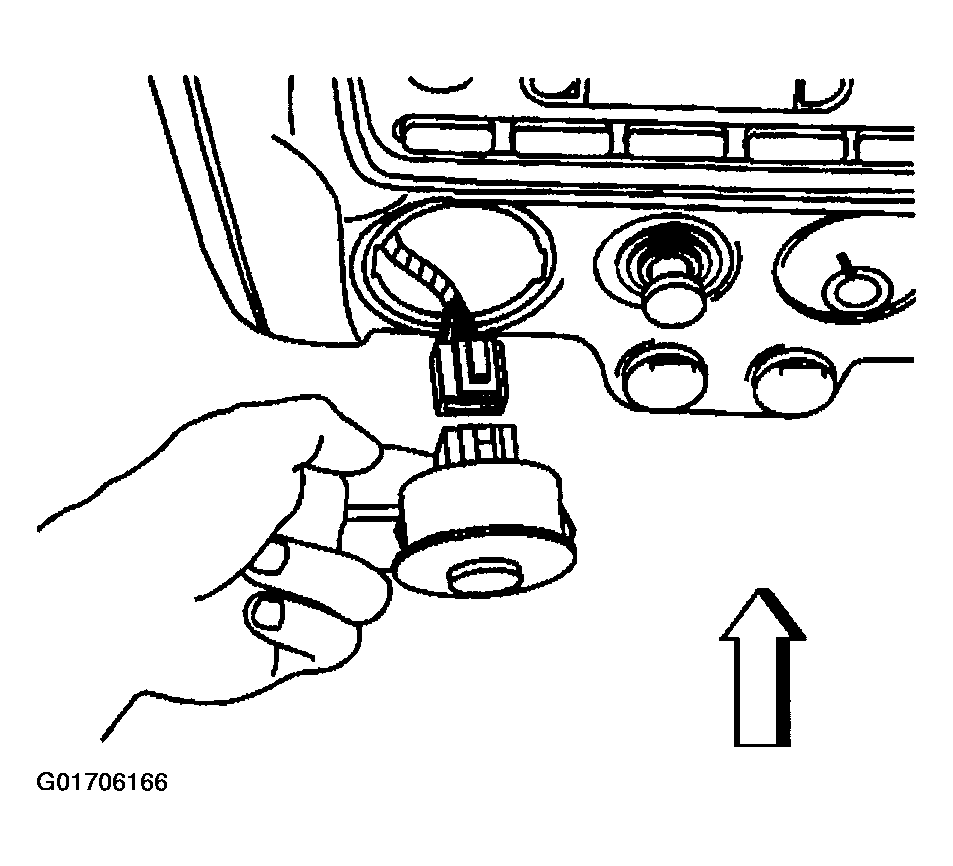 G01706166