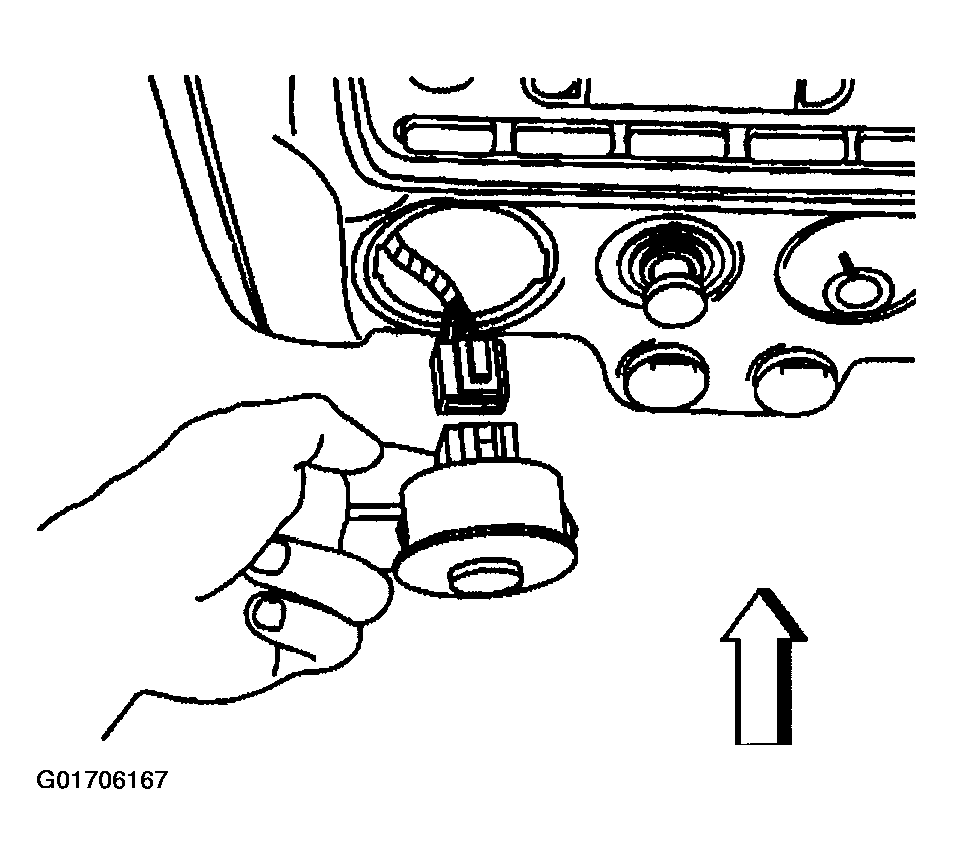 G01706167