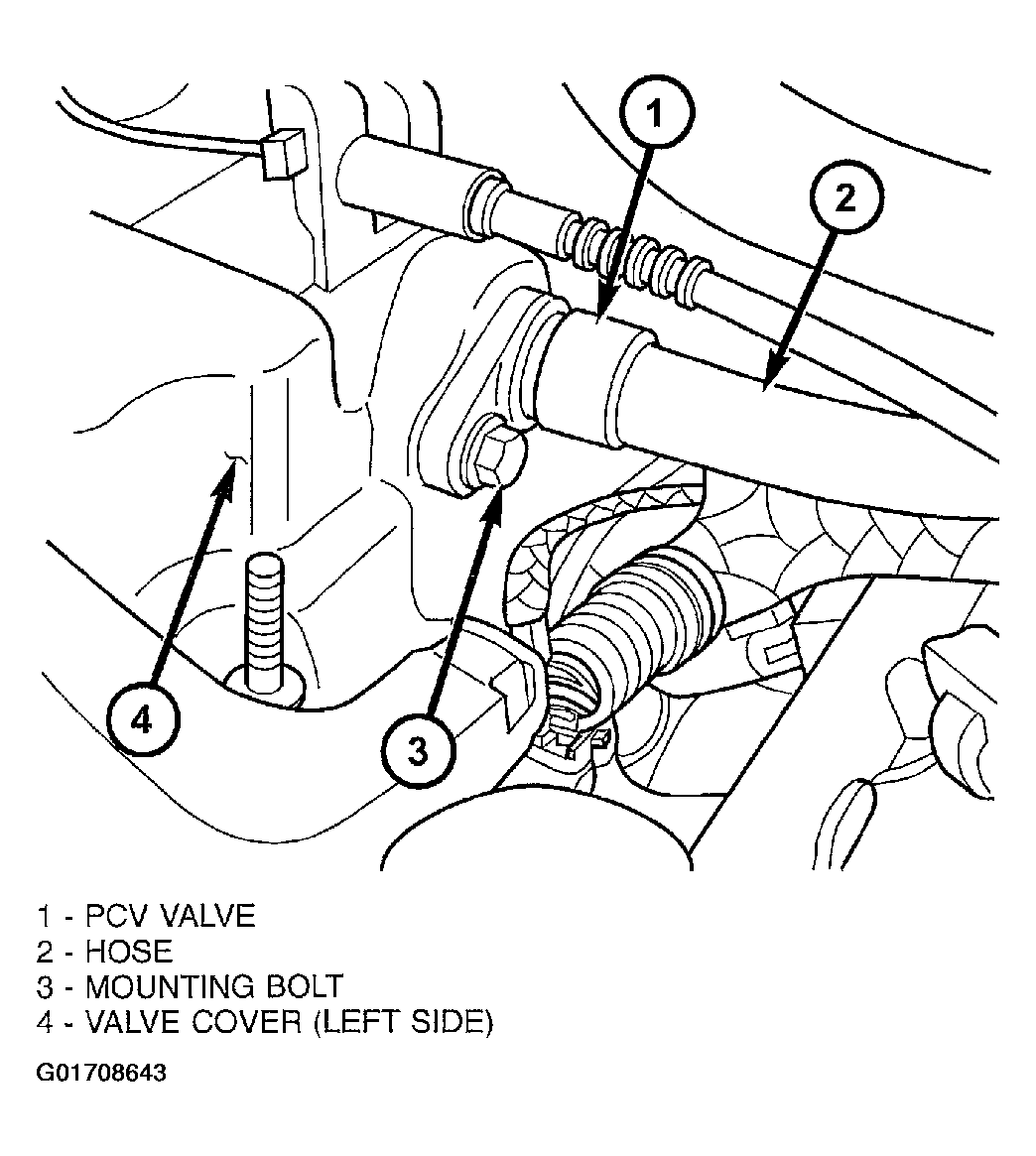 1
2
4
3

1 - PCV VALVE
2 - HOSE
3 - MOUNTING BOLT
4 - VALVE COVER (LEFT SIDE)

G01708643