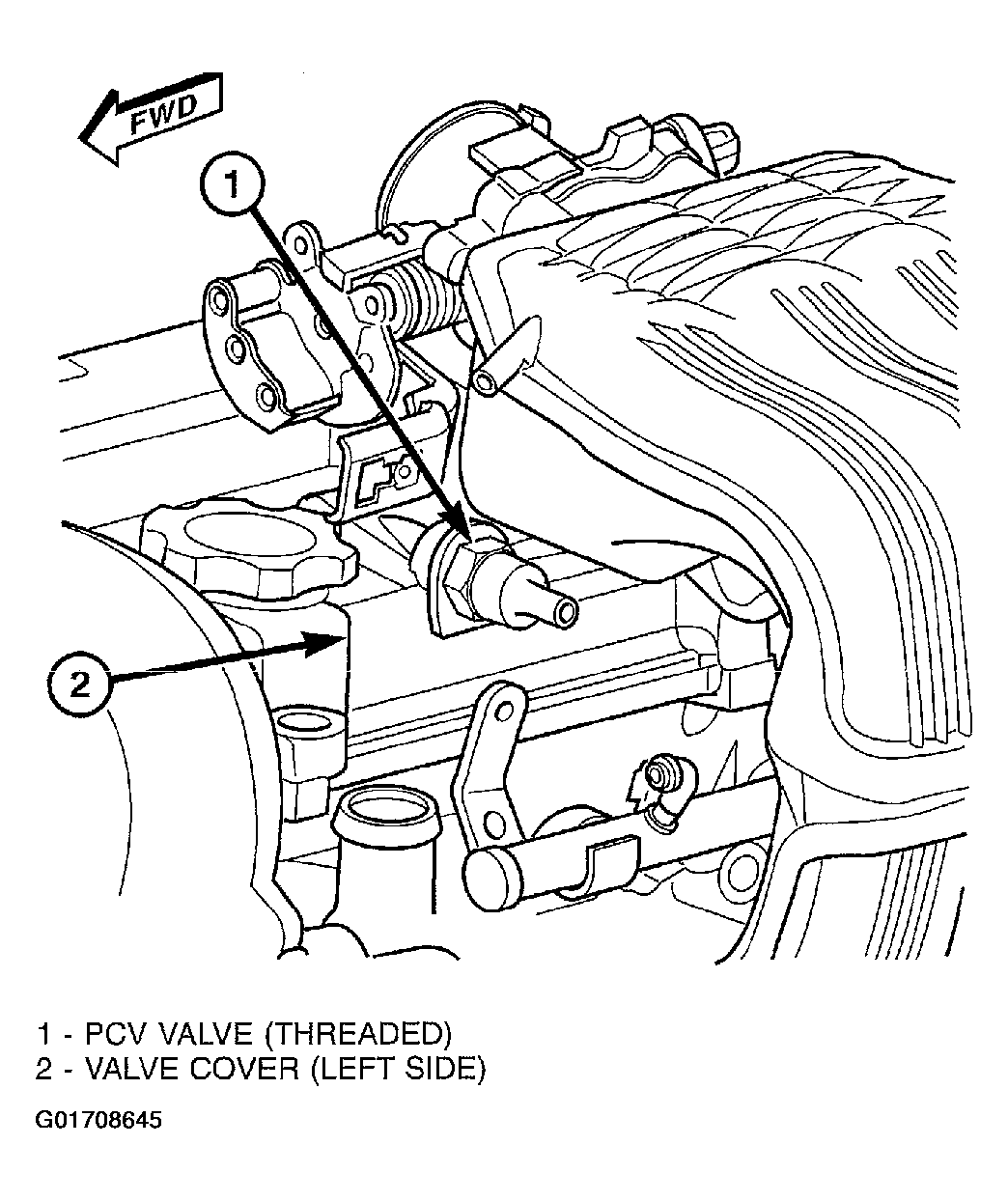 FWD

1

2

1 - PCV VALVE (THREADED)
2 - VALVE COVER (LEFT SIDE)

G01708645