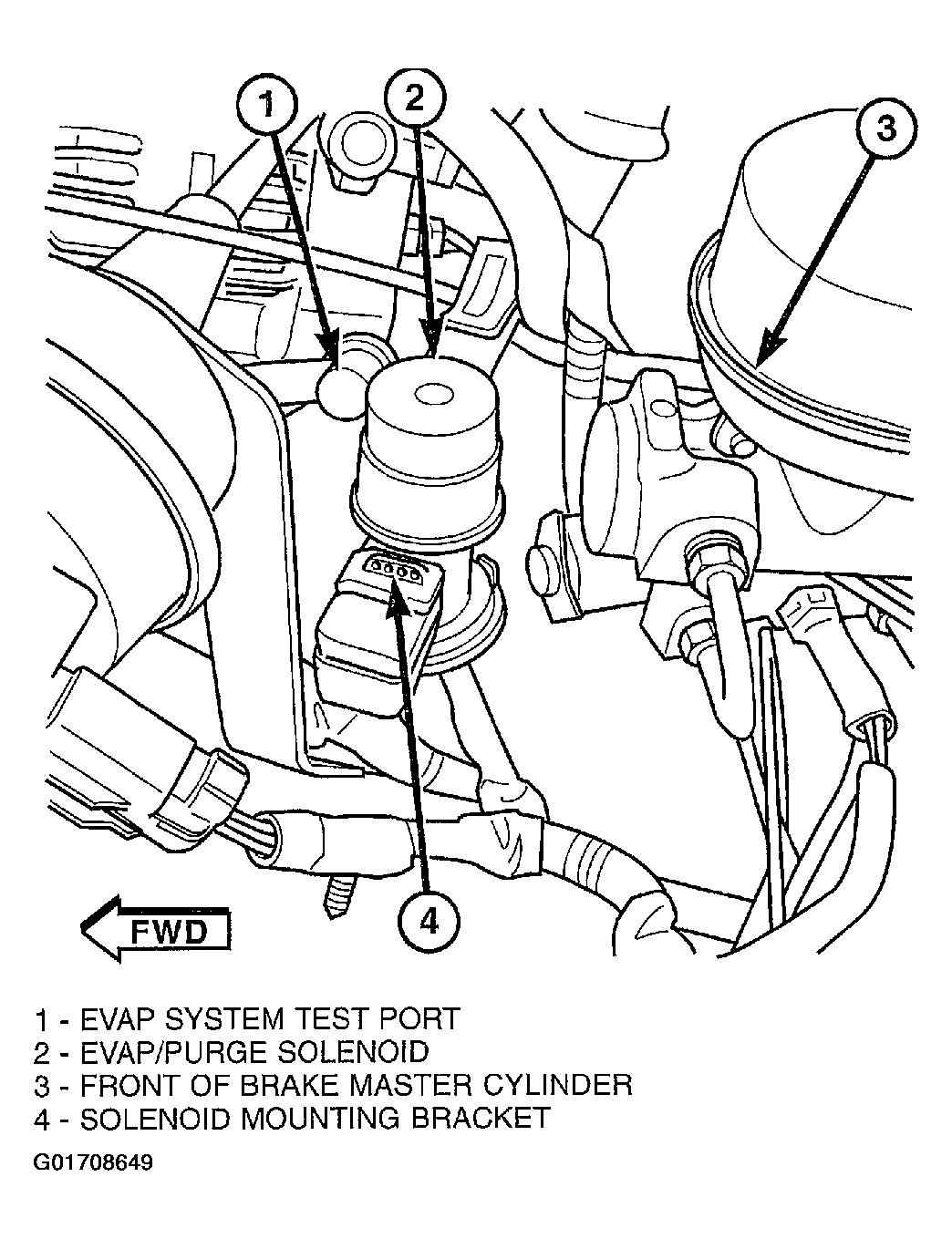 1
2
3
4
FWD

1 - EVAP SYSTEM TEST PORT
2 - EVAP/PURGE SOLENOID
3 - FRONT OF BRAKE MASTER CYLINDER
4 - SOLENOID MOUNTING BRACKET

G01708649