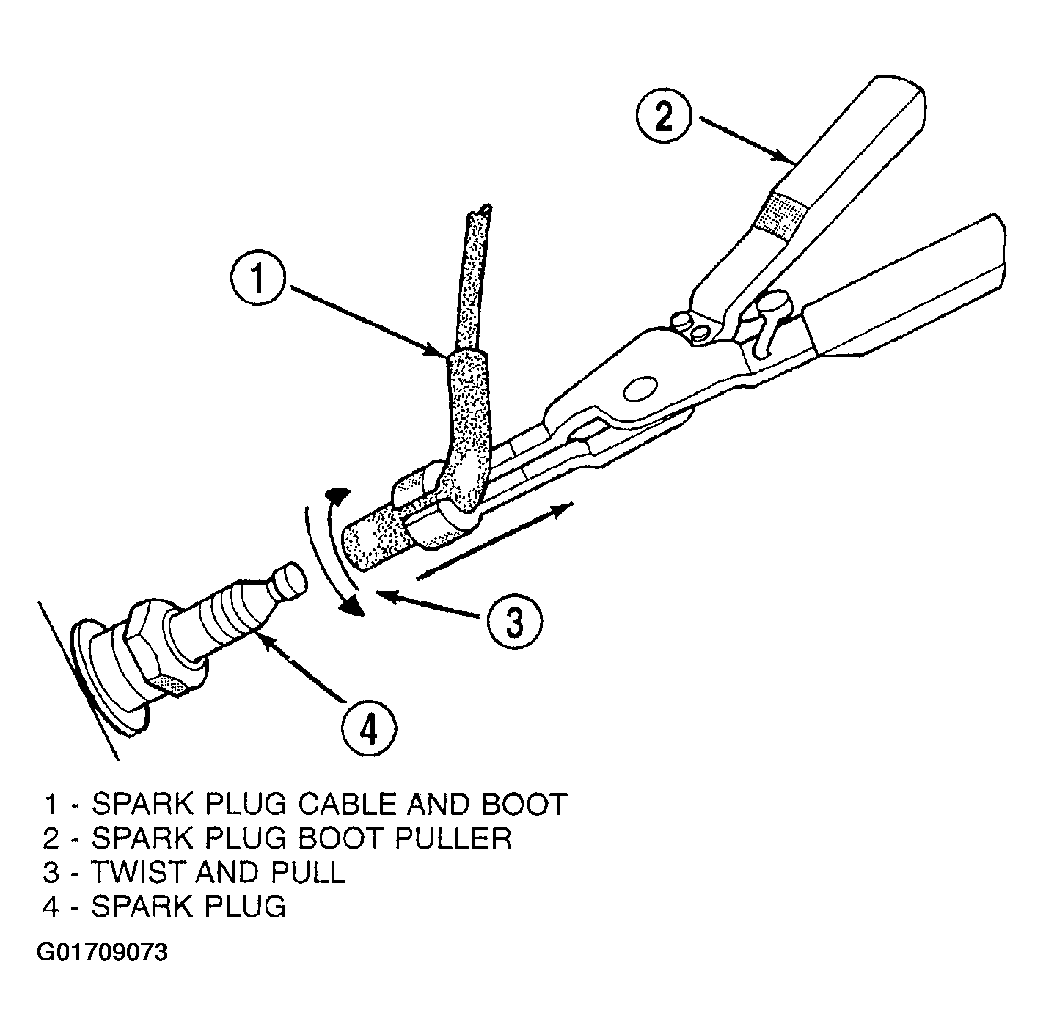 2

1

3

4

1 - SPARK PLUG CABLE AND BOOT
2 - SPARK PLUG BOOT PULLER
3 - TWIST AND PULL
4 - SPARK PLUG

G01709073