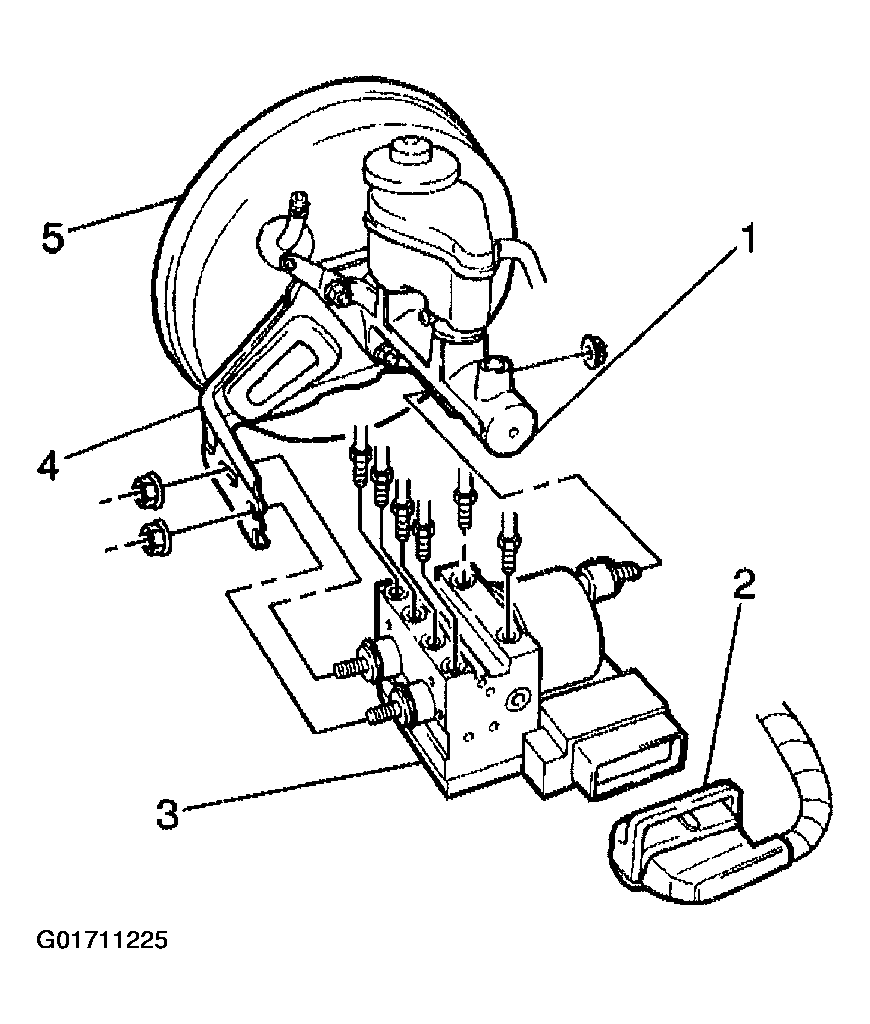 5
1
4
2
3
G01711225