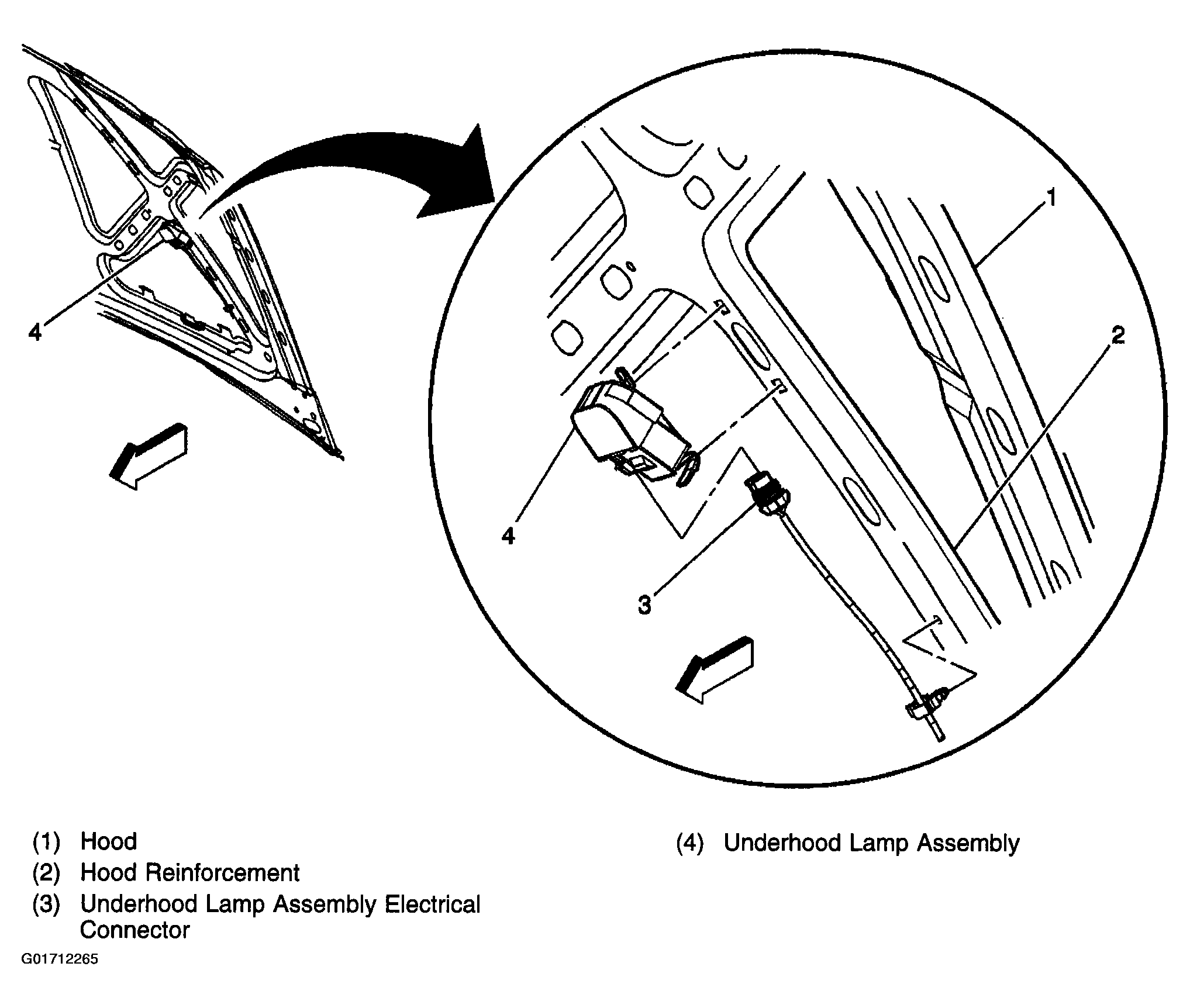 4

1

2

4

3

(1) Hood
(2) Hood Reinforcement
(3) Underhood Lamp Assembly Electrical Connector

(4) Underhood Lamp Assembly

G01712265