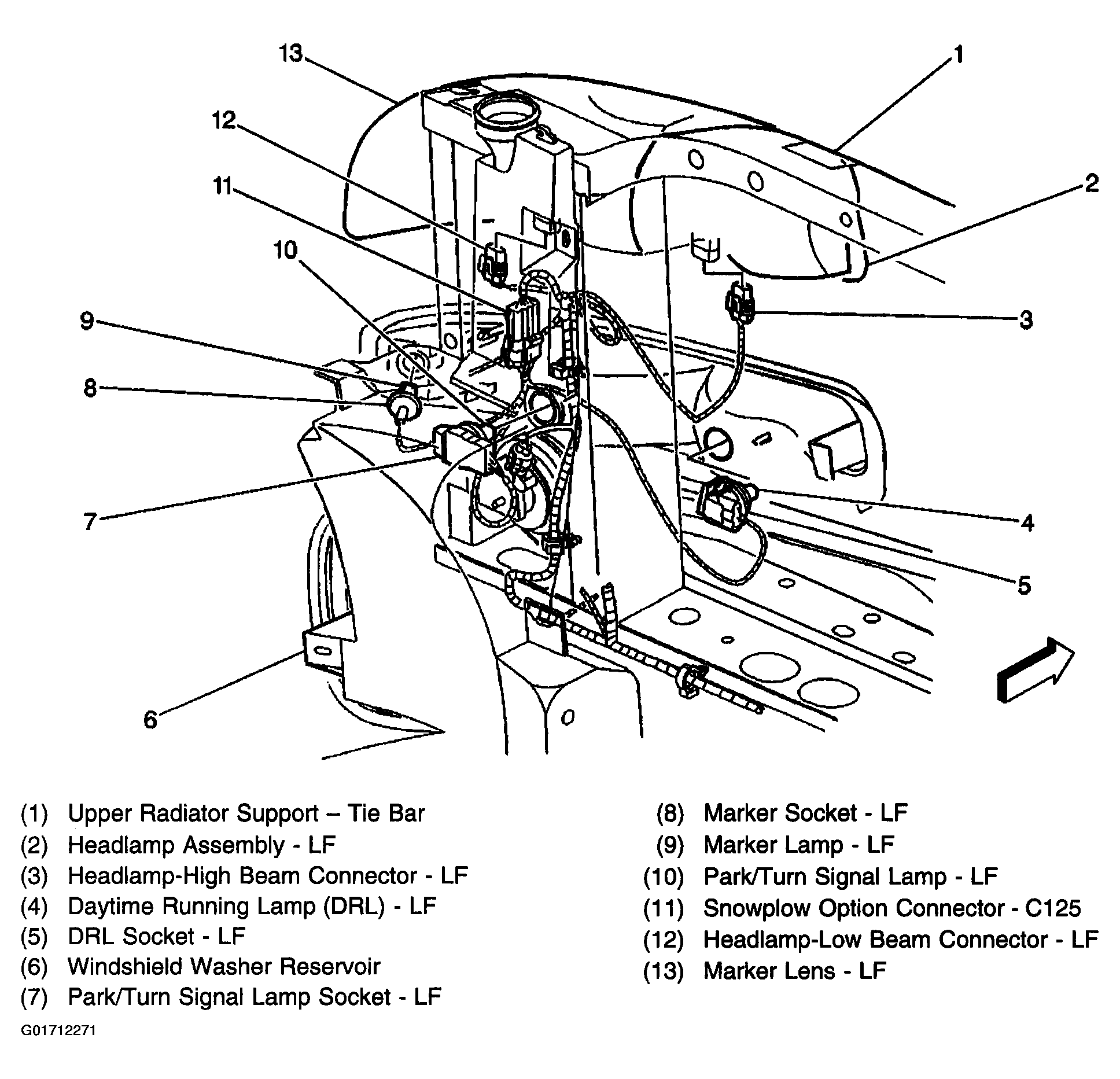 13
1
12
2
11
10
3
9
8
7
4
5
6

(1) Upper Radiator Support – Tie Bar
(2) Headlamp Assembly - LF
(3) Headlamp-High Beam Connector - LF
(4) Daytime Running Lamp (DRL) - LF
(5) DRL Socket - LF
(6) Windshield Washer Reservoir
(7) Park/Turn Signal Lamp Socket - LF

(8) Marker Socket - LF
(9) Marker Lamp - LF
(10) Park/Turn Signal Lamp - LF
(11) Snowplow Option Connector - C125
(12) Headlamp-Low Beam Connector - LF
(13) Marker Lens - LF

G01712271