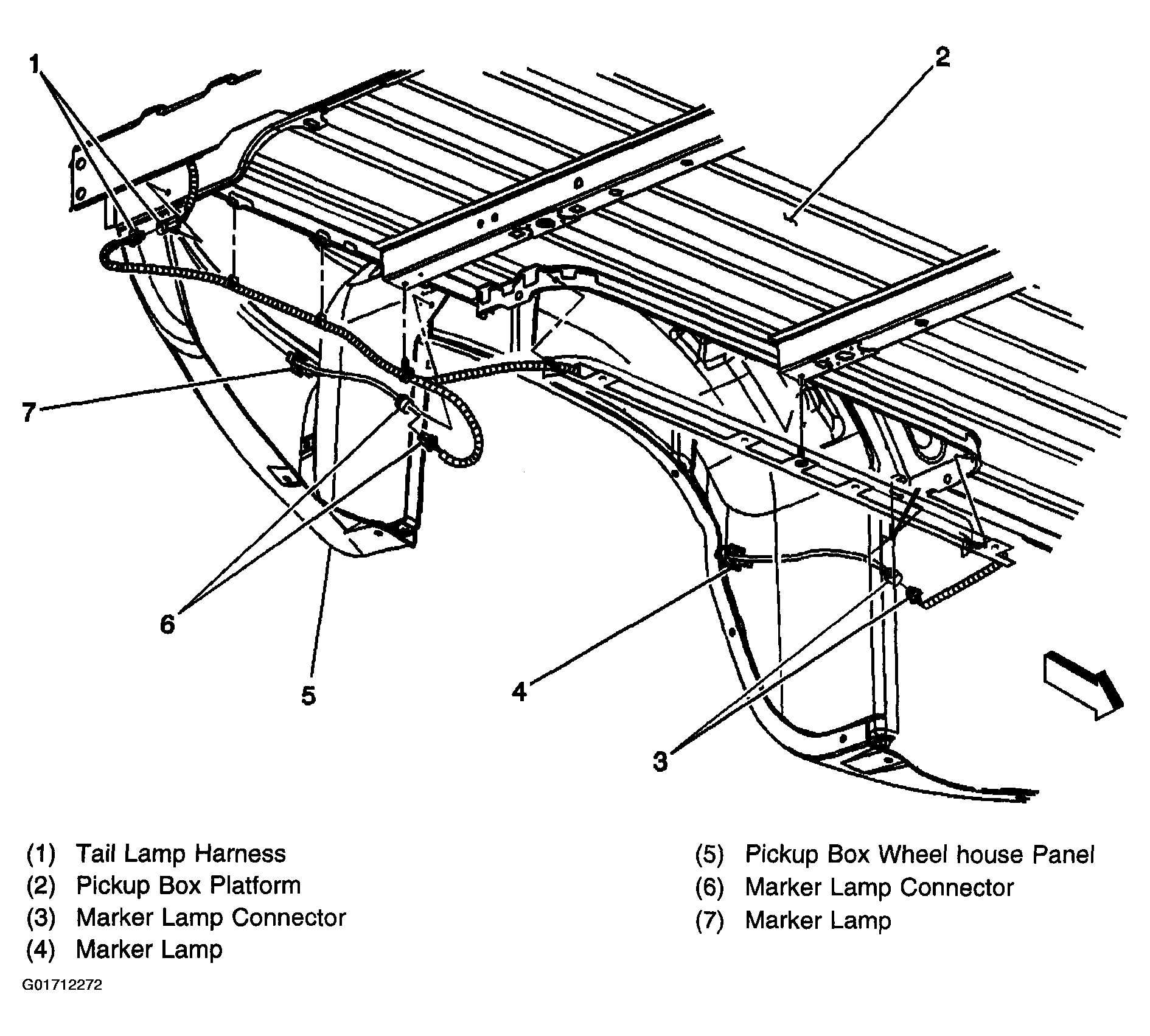 1
2
7
6
5
4
3

(1) Tail Lamp Harness
(2) Pickup Box Platform
(3) Marker Lamp Connector
(4) Marker Lamp

(5) Pickup Box Wheel house Panel
(6) Marker Lamp Connector
(7) Marker Lamp

G01712272