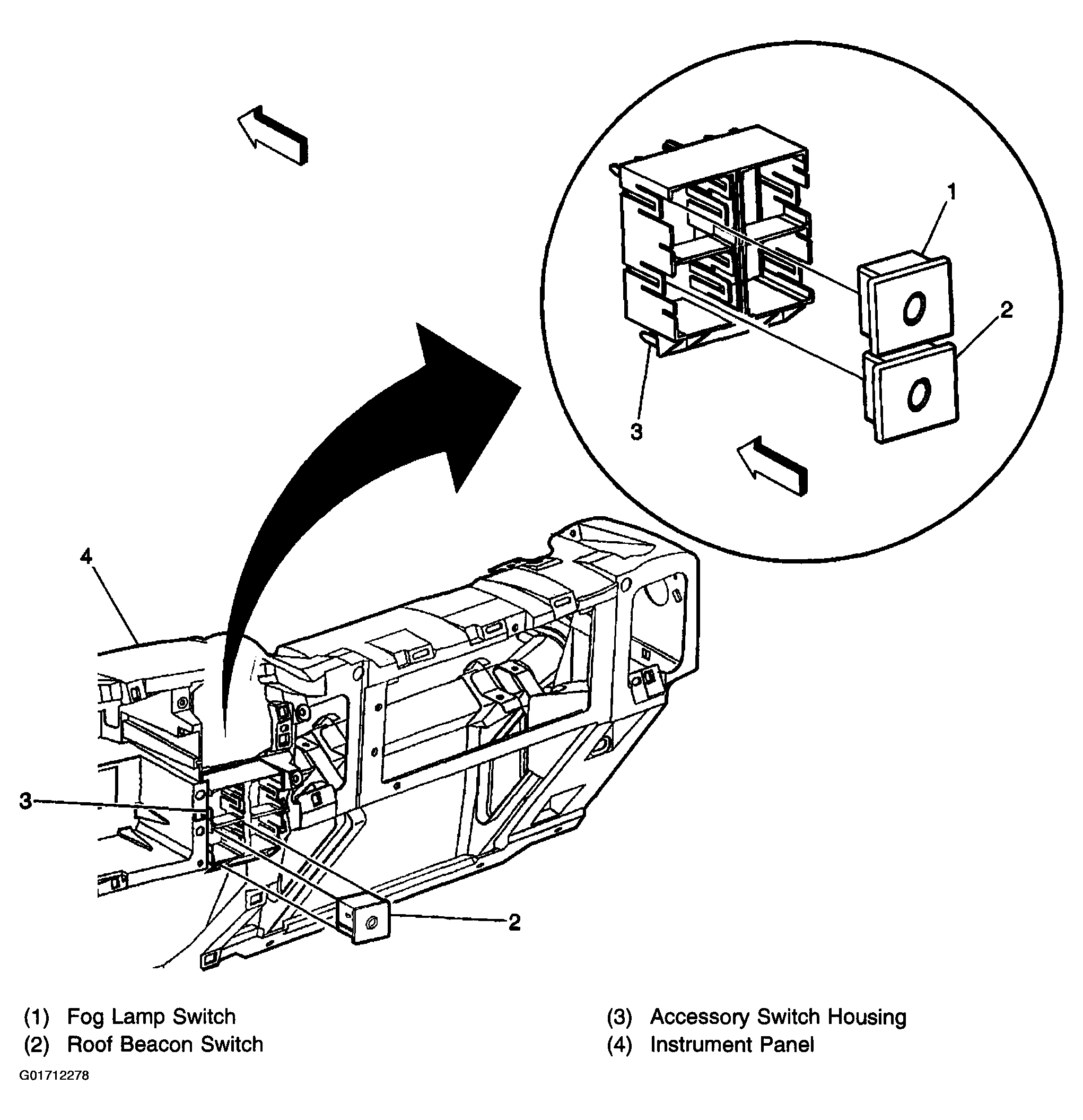 1

2

3

4

3

2

(1) Fog Lamp Switch
(2) Roof Beacon Switch

(3) Accessory Switch Housing
(4) Instrument Panel

G01712278