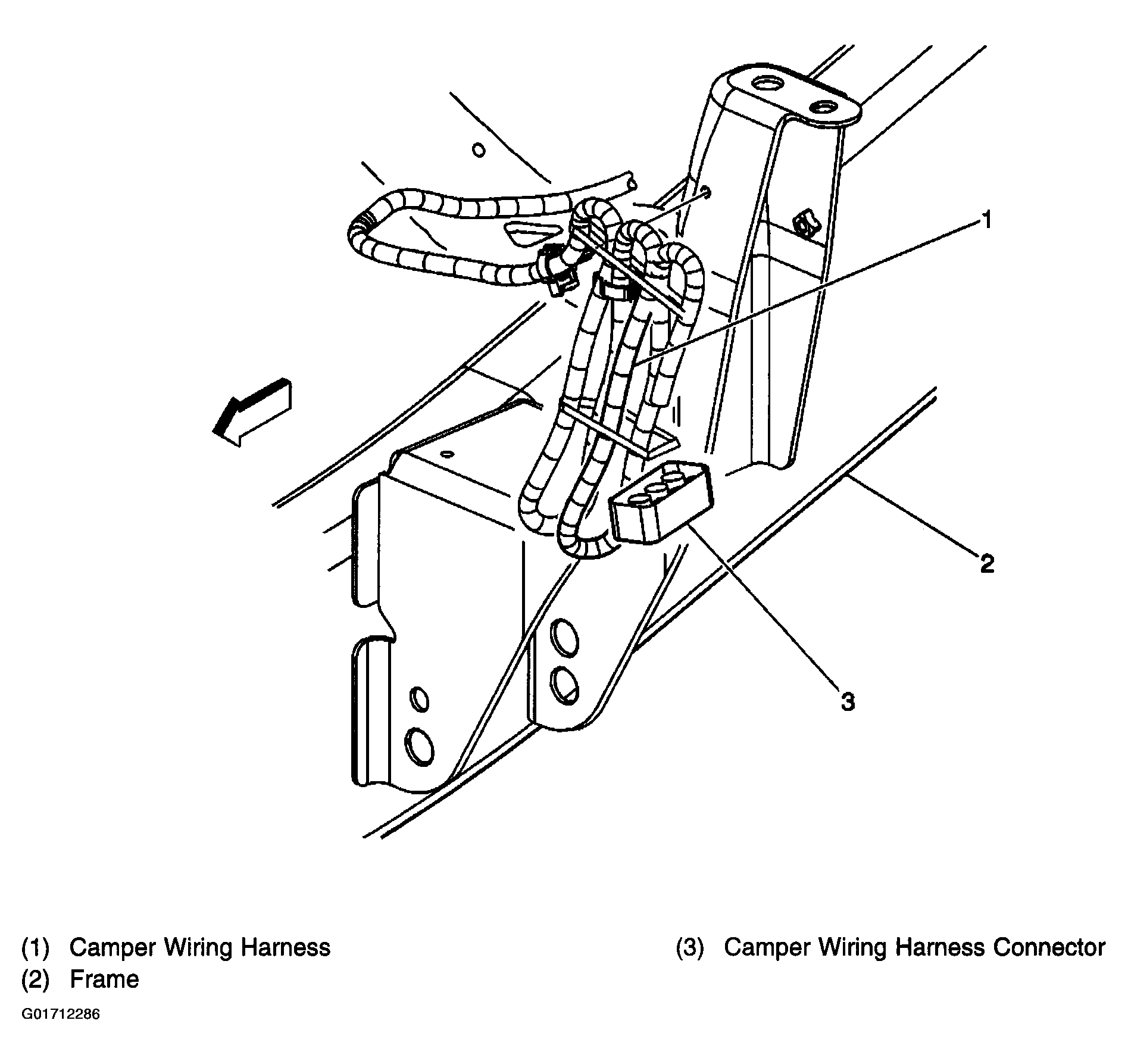 1

2

3

(1) Camper Wiring Harness
(2) Frame

(3) Camper Wiring Harness Connector

G01712286