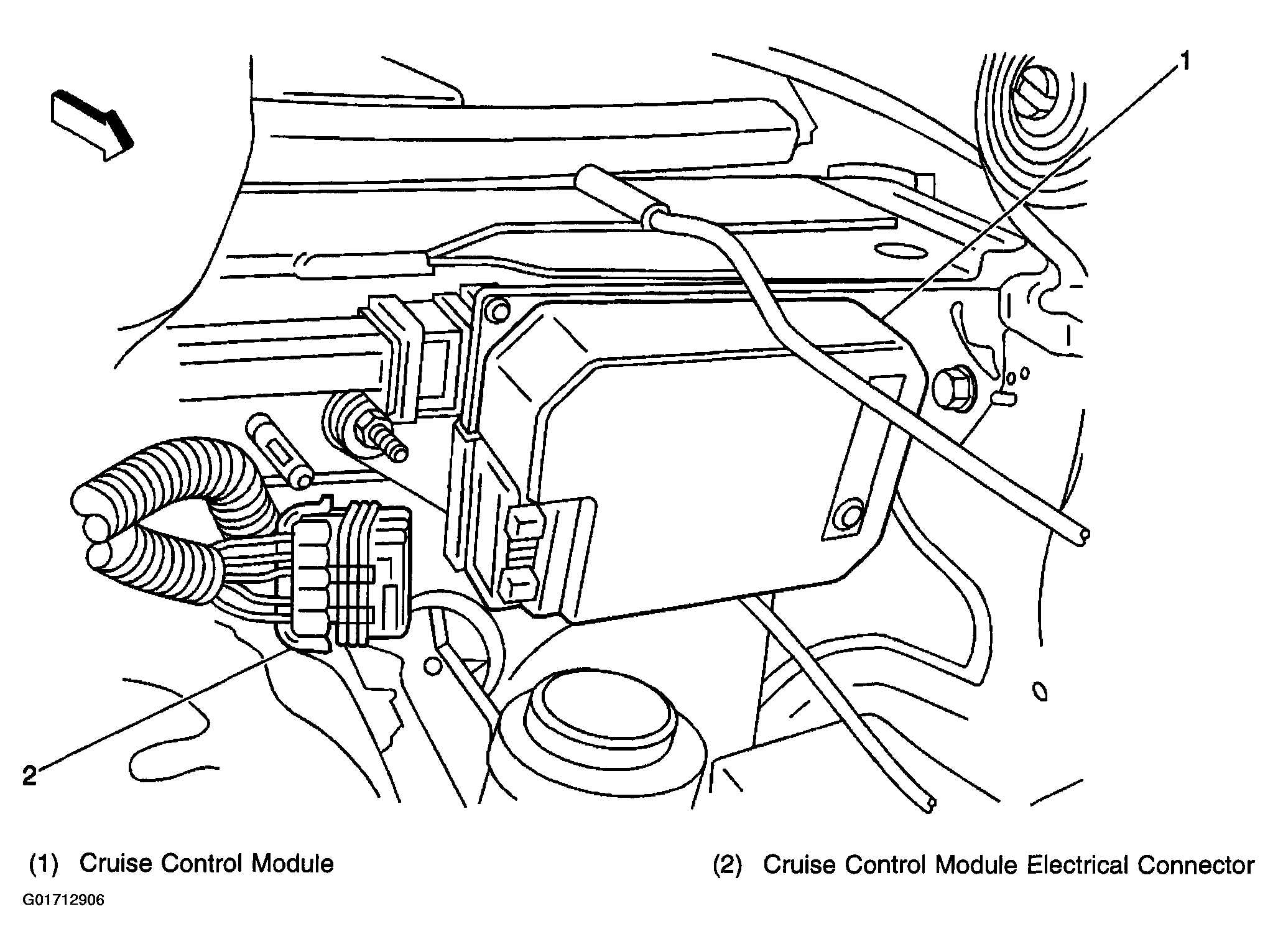 1

2

(1) Cruise Control Module

(2) Cruise Control Module Electrical Connector

G01712906