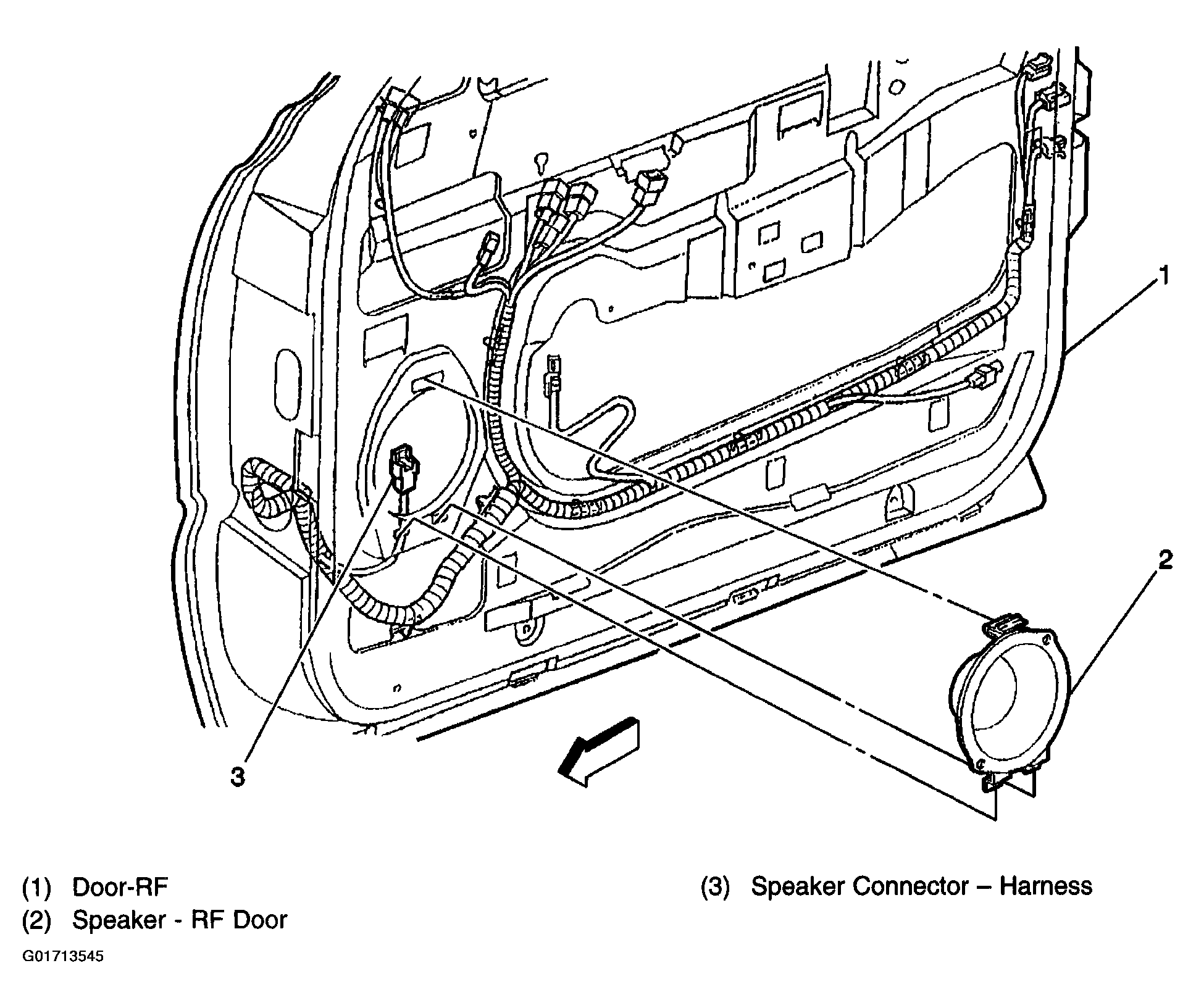 1

2

3

(1) Door-RF
(2) Speaker - RF Door

(3) Speaker Connector – Harness

G01713545