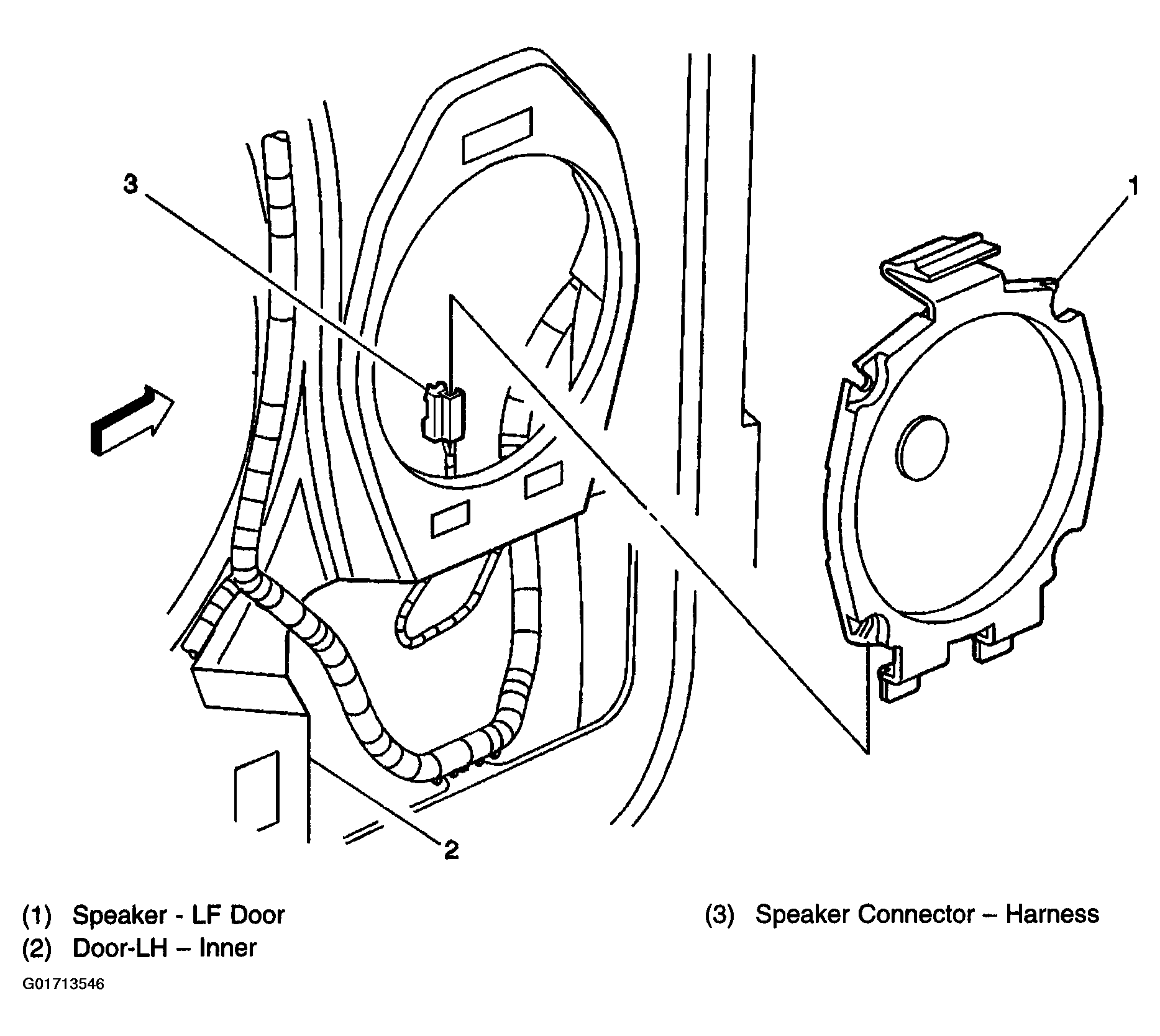 3

1

2

(1) Speaker - LF Door
(2) Door-LH – Inner

(3) Speaker Connector – Harness

G01713546