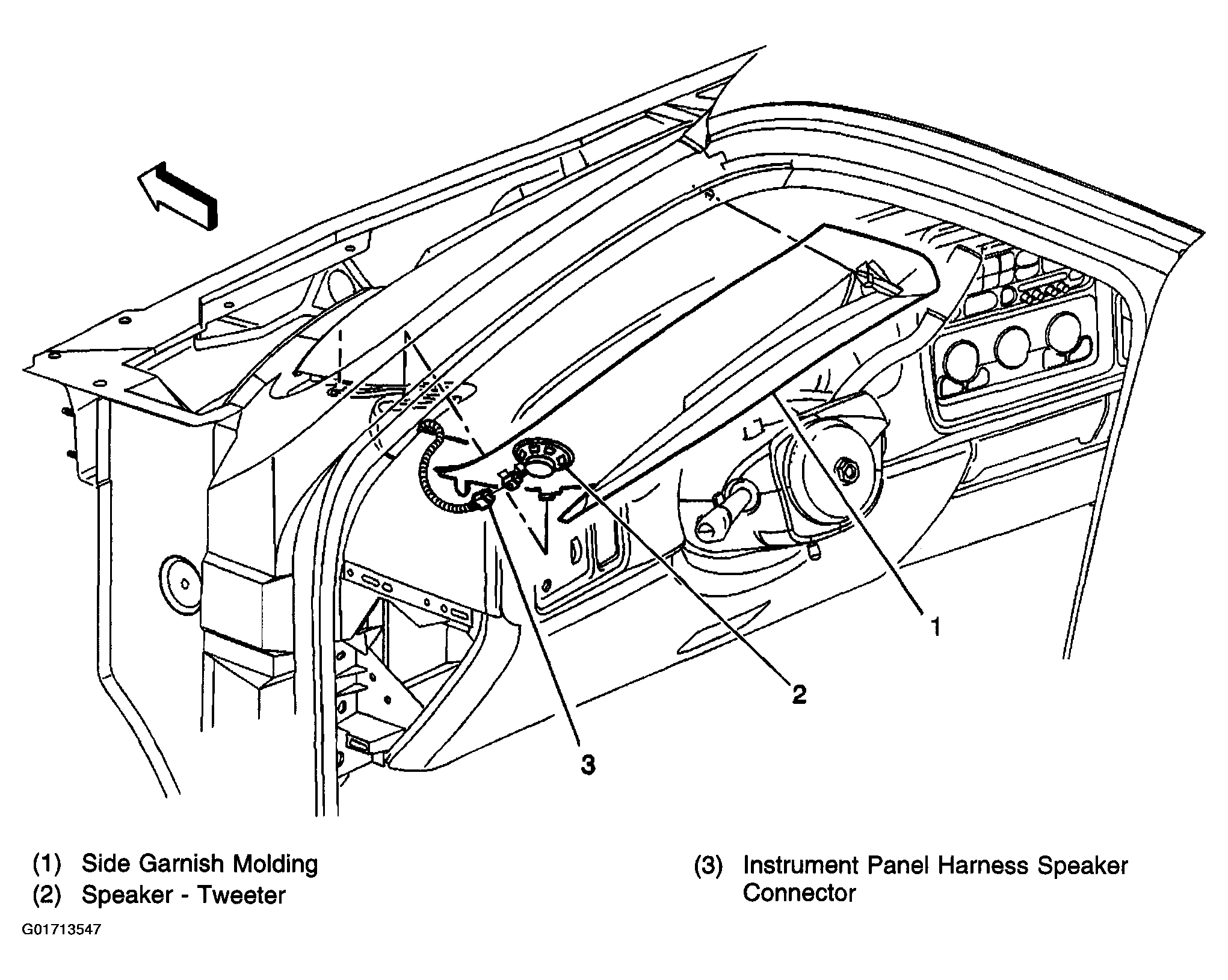 1
2
3

(1) Side Garnish Molding
(2) Speaker - Tweeter

(3) Instrument Panel Harness Speaker Connector

G01713547