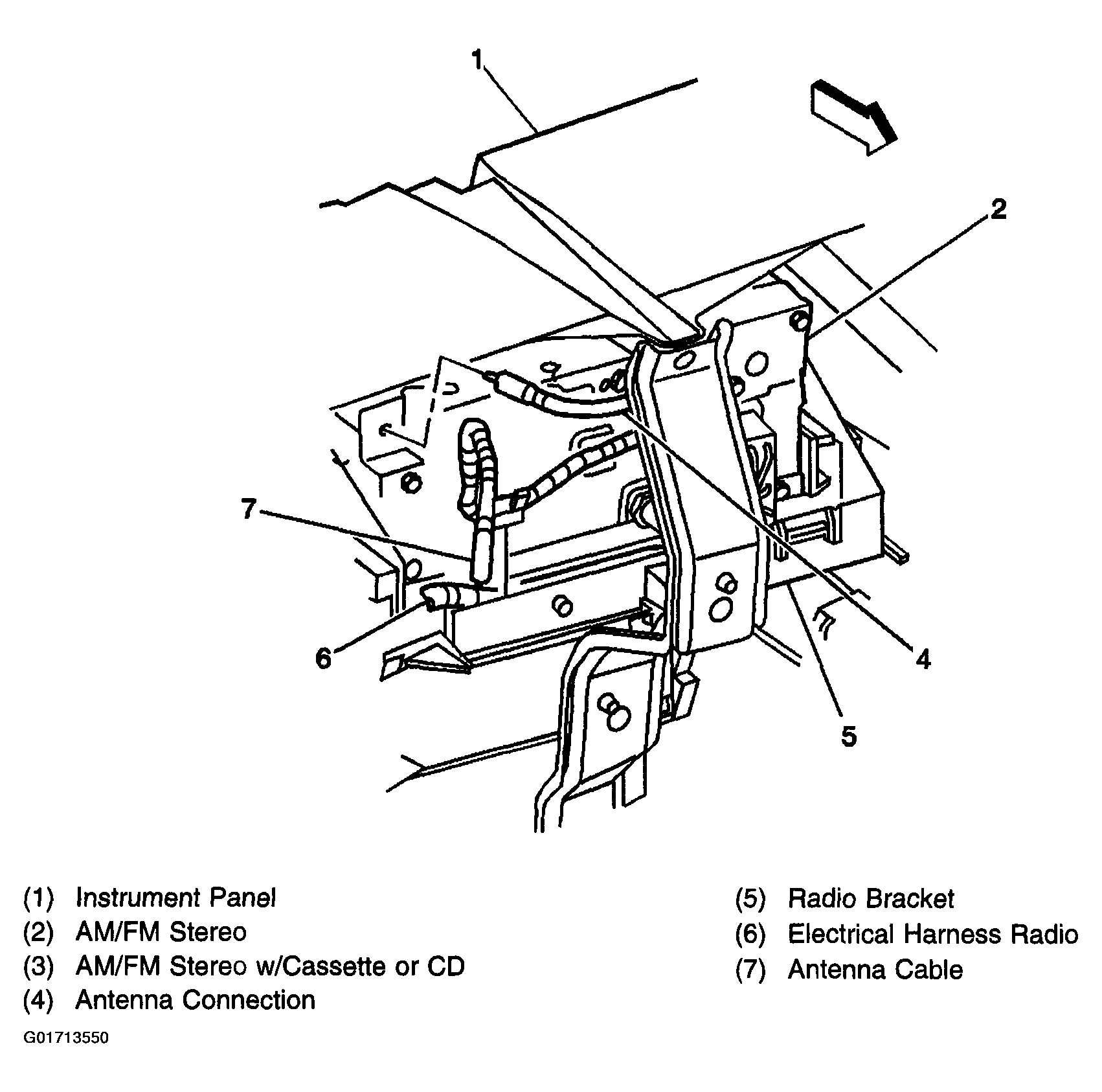 1
2
7
6
4
5

(1) Instrument Panel
(2) AM/FM Stereo
(3) AM/FM Stereo w/Cassette or CD
(4) Antenna Connection

(5) Radio Bracket
(6) Electrical Harness Radio
(7) Antenna Cable

G01713550