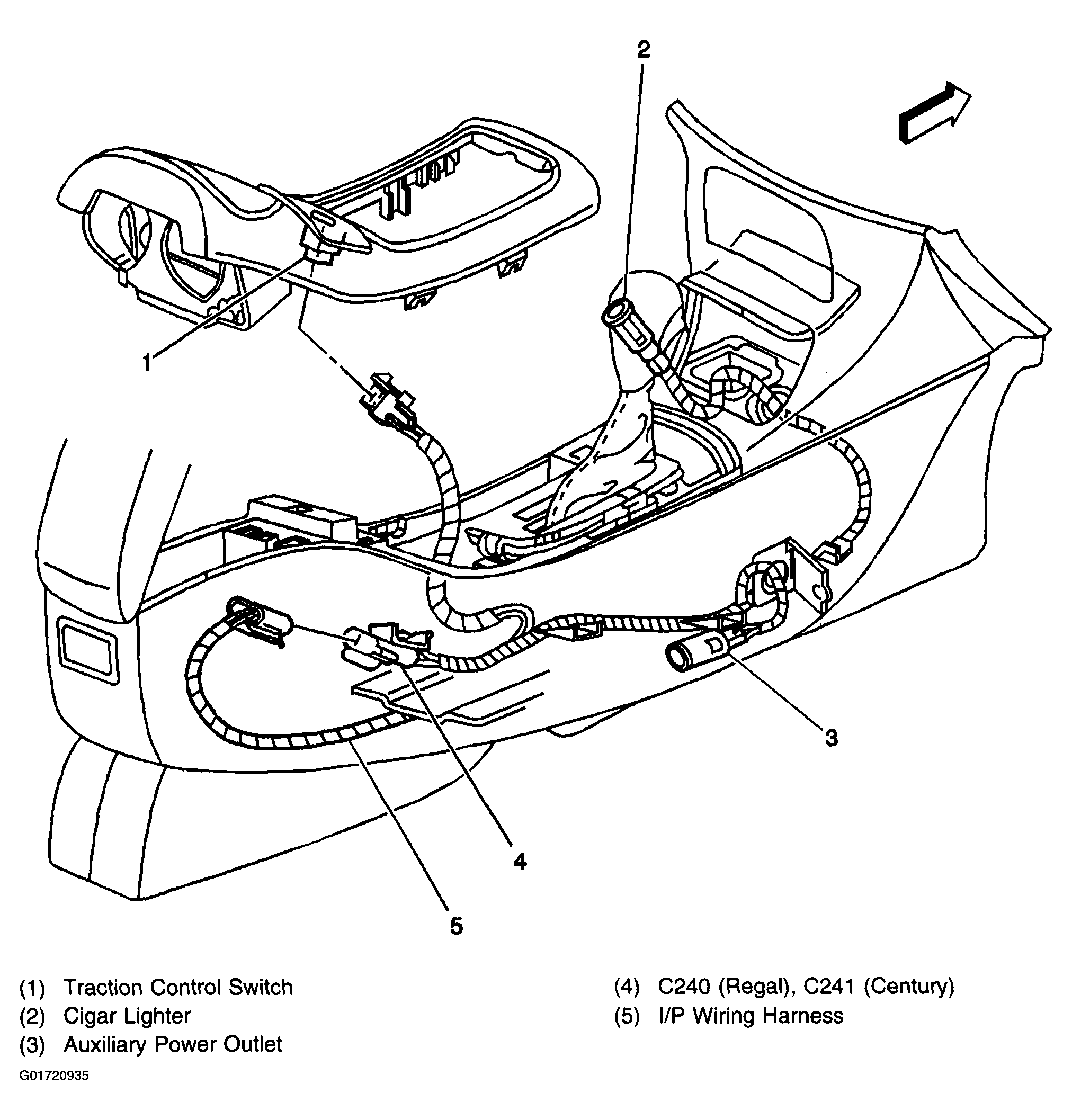 2

1

3

4

5

(1) Traction Control Switch
(2) Cigar Lighter
(3) Auxiliary Power Outlet

(4) C240 (Regal), C241 (Century)
(5) I/P Wiring Harness

G01720935